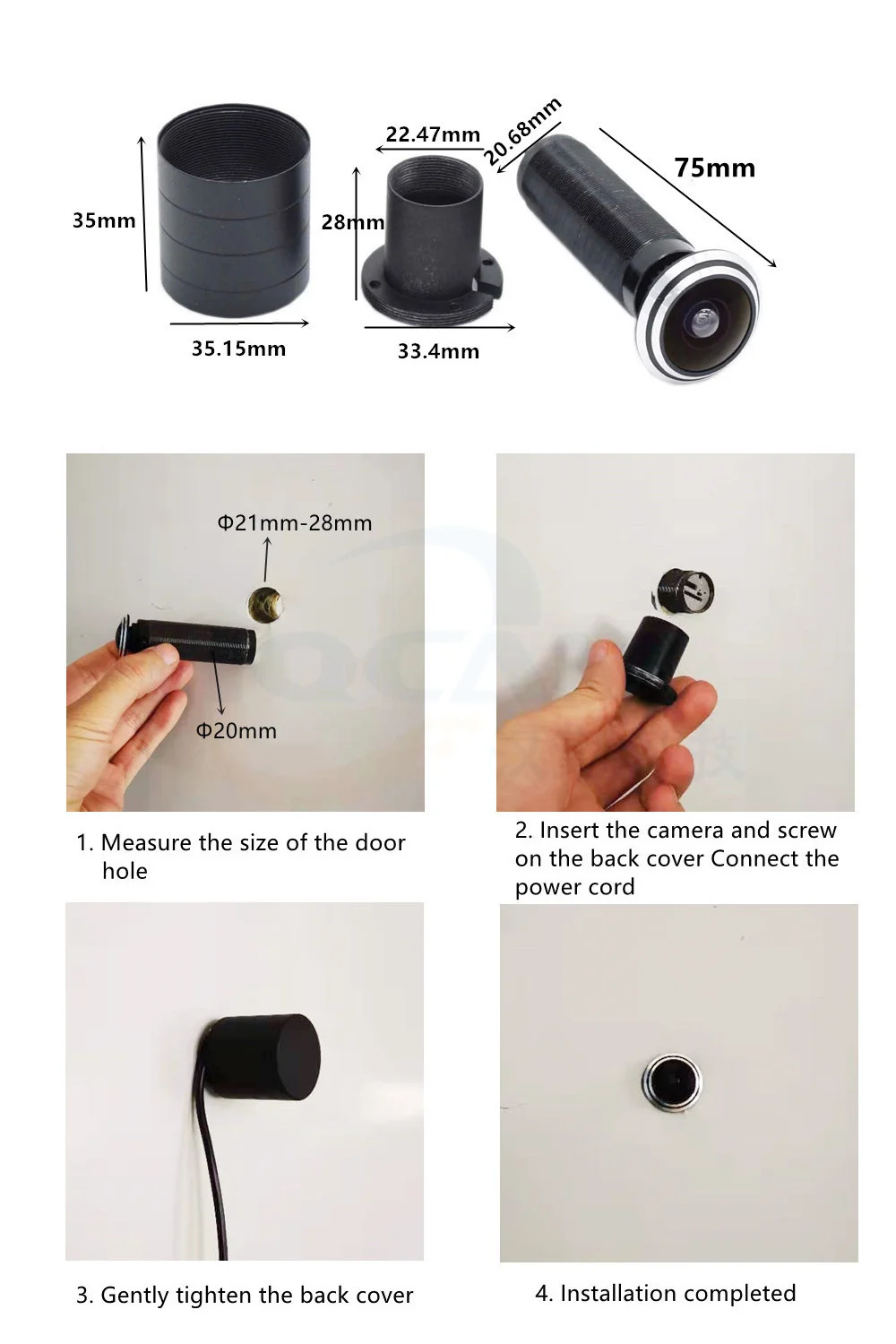 35mm

35.15mm

22.47mm

28mm

33.4mm

20.68mm

75mm

Φ21mm-28mm

Φ20mm

1. Measure the size of the door hole

2. Insert the camera and screw on the back cover Connect the power cord

3. Gently tighten the back cover

4. Installation completed