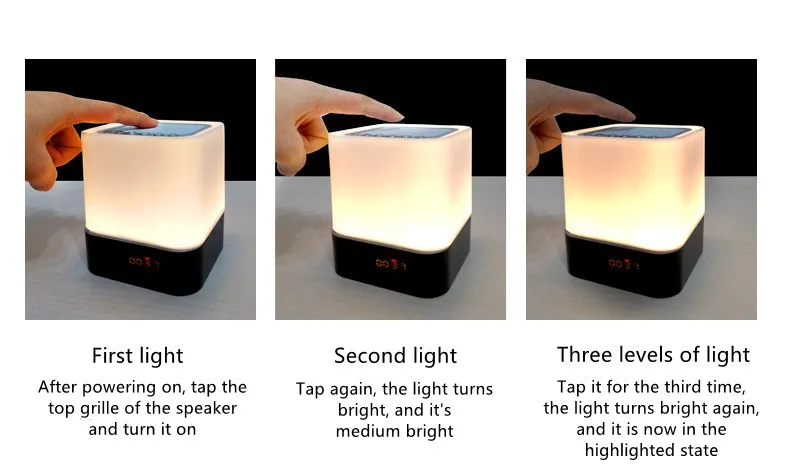 First light

After powering on, tap the top grille of the speaker and turn it on

Second light

Tap again, the light turns bright, and it's medium bright

Three levels of light

Tap it for the third time, the light turns bright again, and it is now in the highlighted state