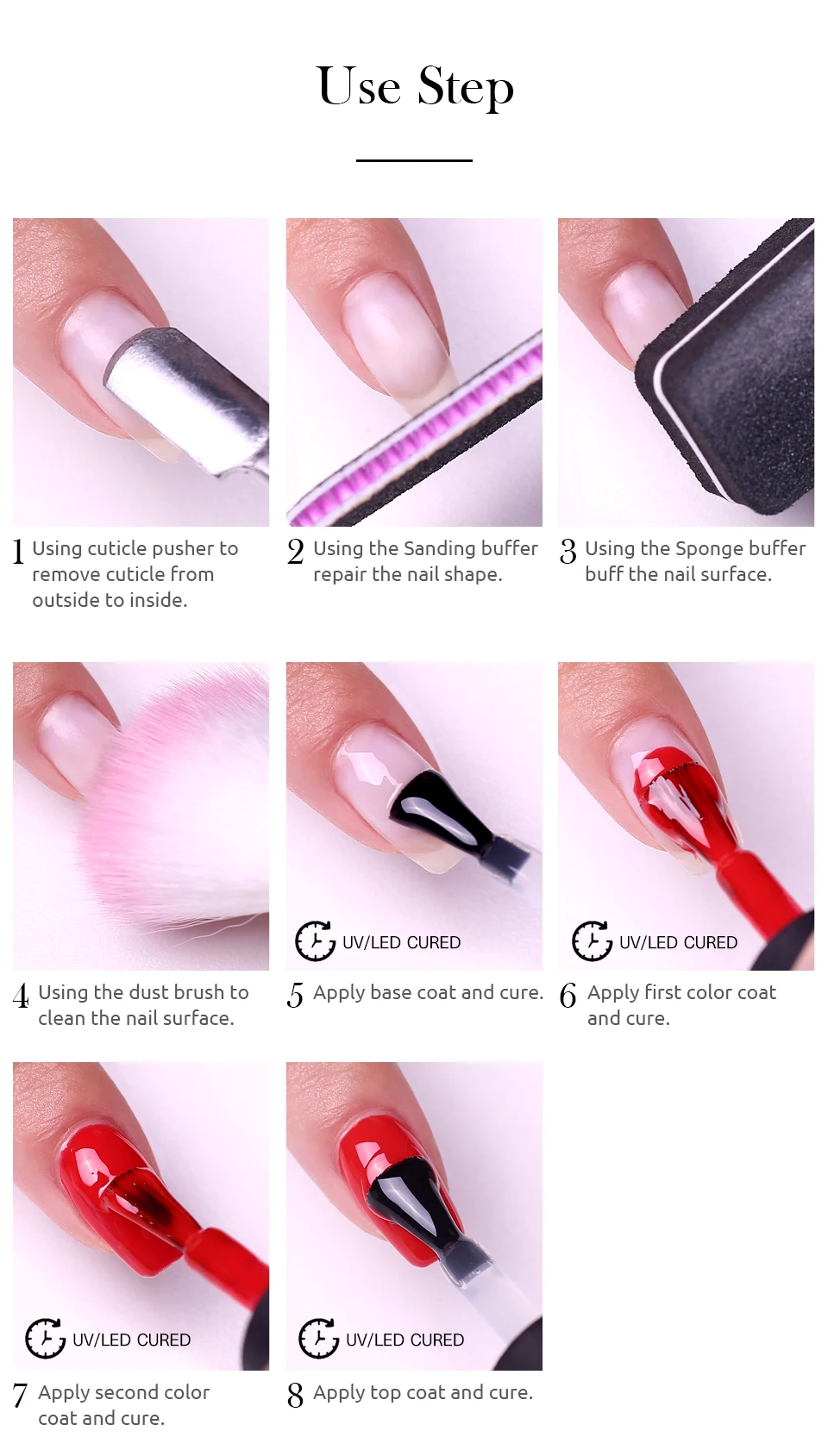 Use Step

1 Using cuticle pusher to remove cuticle from outside to inside.

2 Using the Sanding buffer repair the nail shape.

3 Using the Sponge buffer buff the nail surface.

4 Using the dust brush to clean the nail surface.

UV/LED CURED

5 Apply base coat and cure.

UV/LED CURED

6 Apply first color coat and cure.

UV/LED CURED

7 Apply second color coat and cure.

UV/LED CURED

8 Apply top coat and cure.