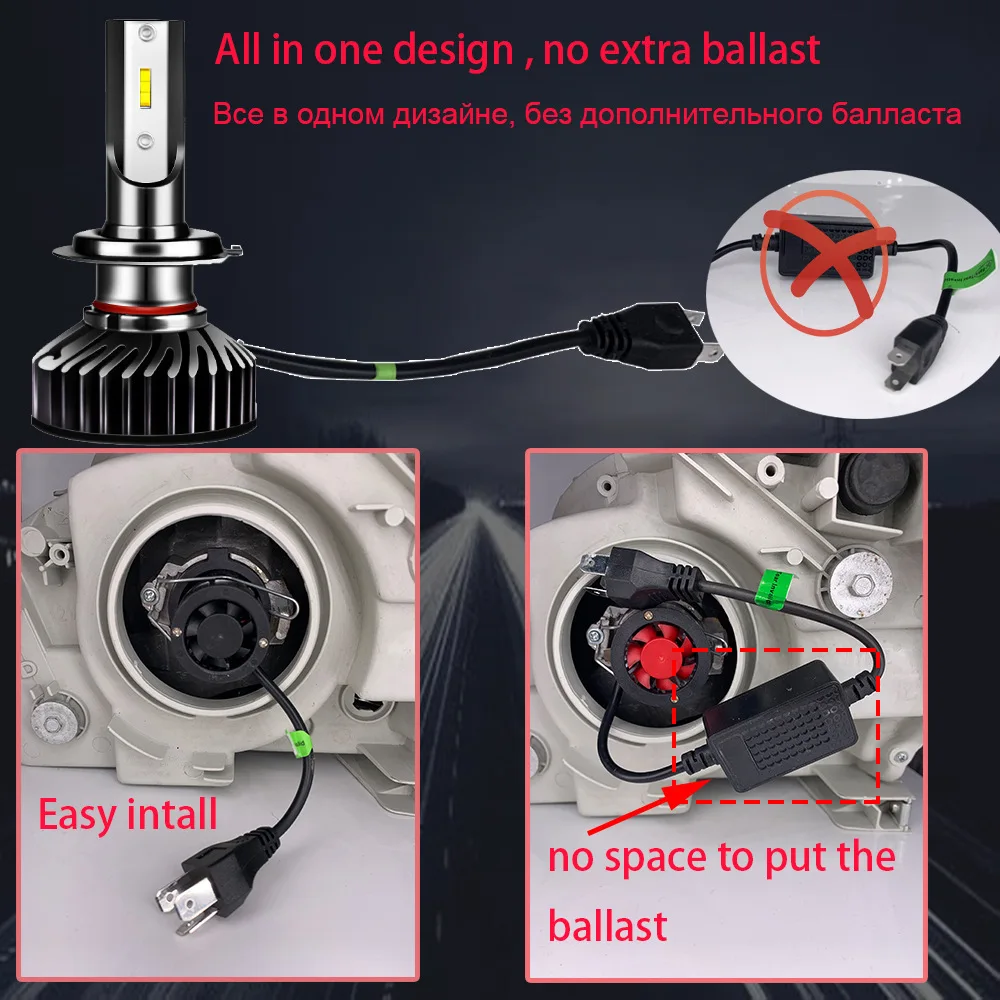 All in one design , no extra ballast

Все в одном дизайне, без дополнительного балласта

Easy intall

no space to put the ballast