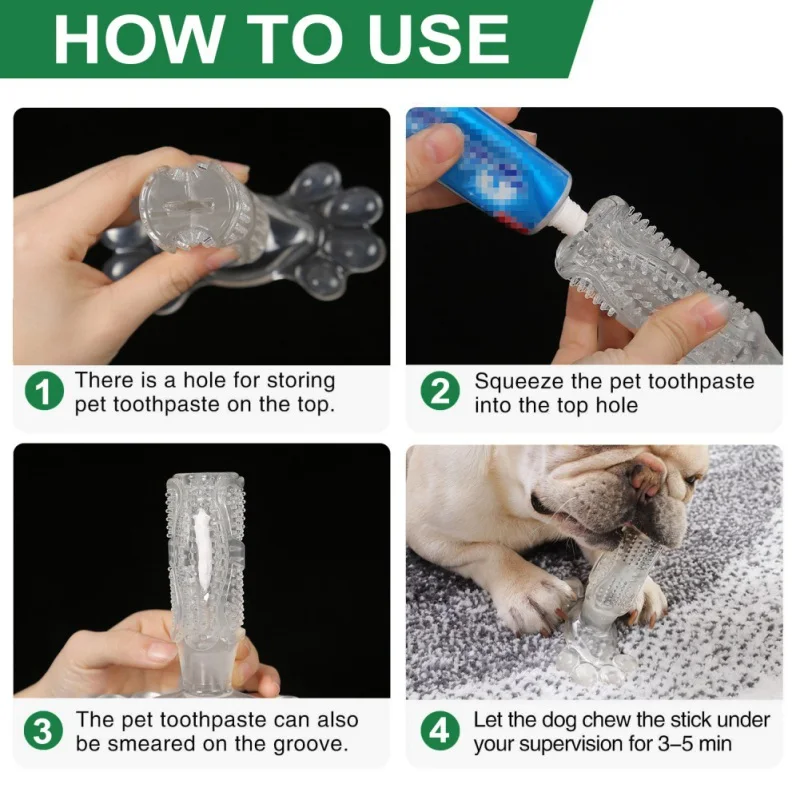 HOW TO USE

1 There is a hole for storing pet toothpaste on the top.

2 Squeeze the pet toothpaste into the top hole

3 The pet toothpaste can also be smeared on the groove.

4 Let the dog chew the stick under your supervision for 3–5 min