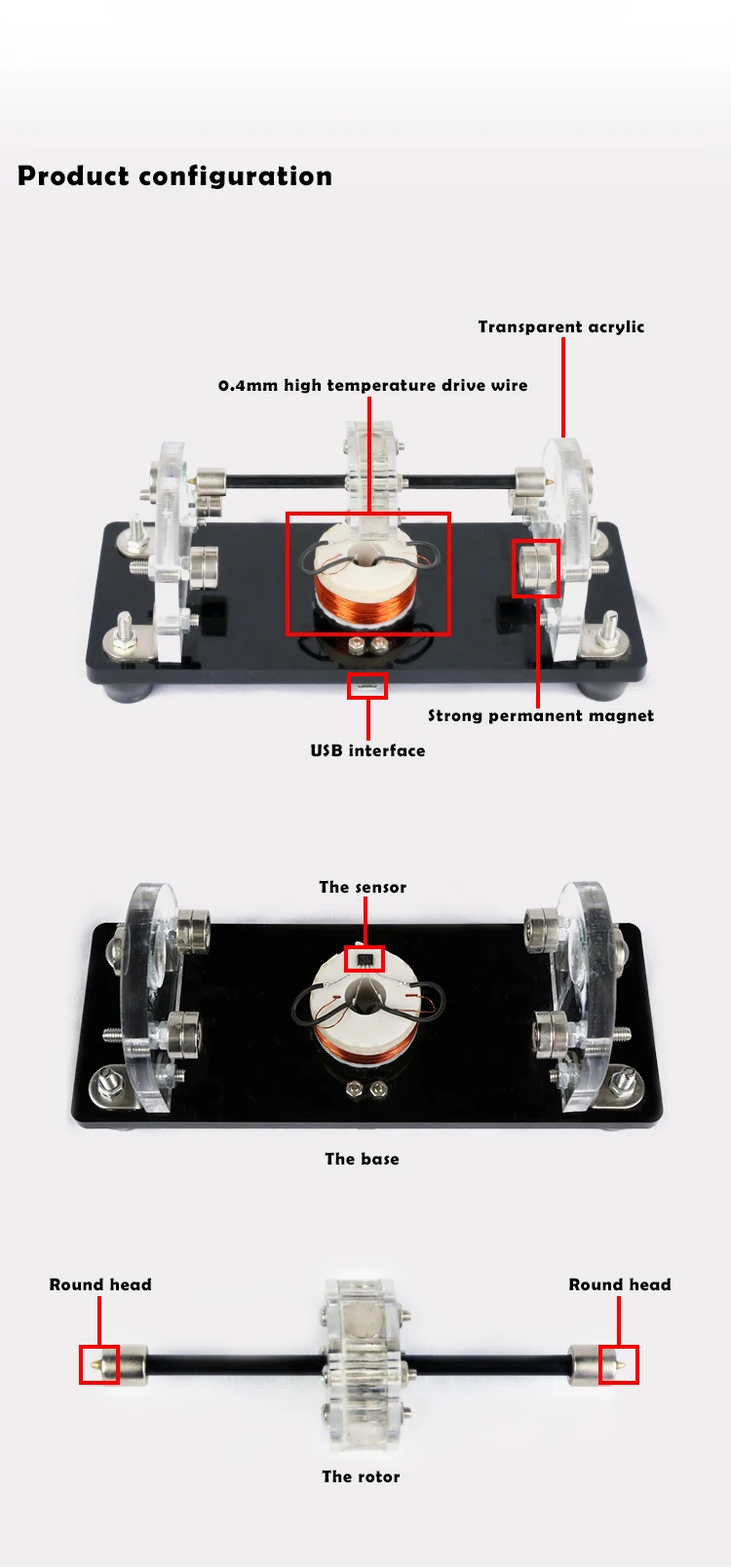 Product configuration

Transparent acrylic

0.4mm high temperature drive wire

Strong permanent magnet

USB interface

The sensor

The base

Round head

Round head

The rotor