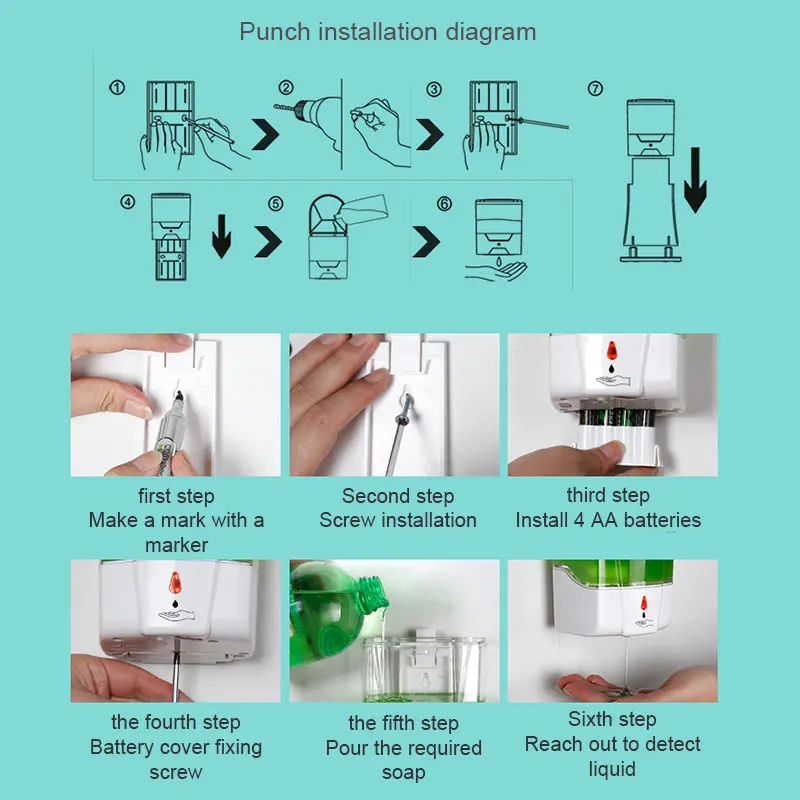 Punch installation diagram

①

②

③

⑦

④

⑤

⑥

first step
Make a mark with a marker

Second step
Screw installation

third step
Install 4 AA batteries

the fourth step
Battery cover fixing screw

the fifth step
Pour the required soap

Sixth step
Reach out to detect liquid