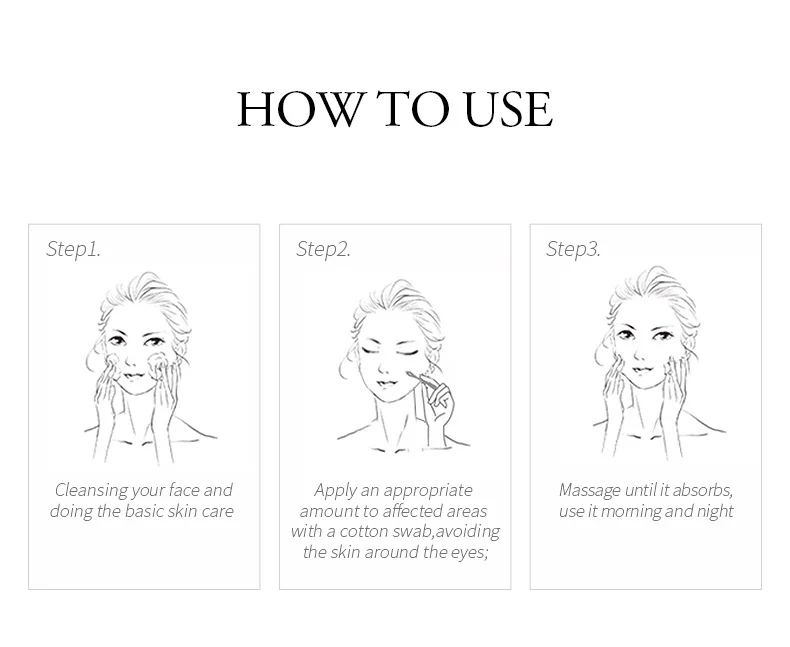 HOW TO USE

Step1.

Cleansing your face and doing the basic skin care

Step2.

Apply an appropriate amount to affected areas with a cotton swab,avoiding the skin around the eyes;

Step3.

Massage until it absorbs, use it morning and night