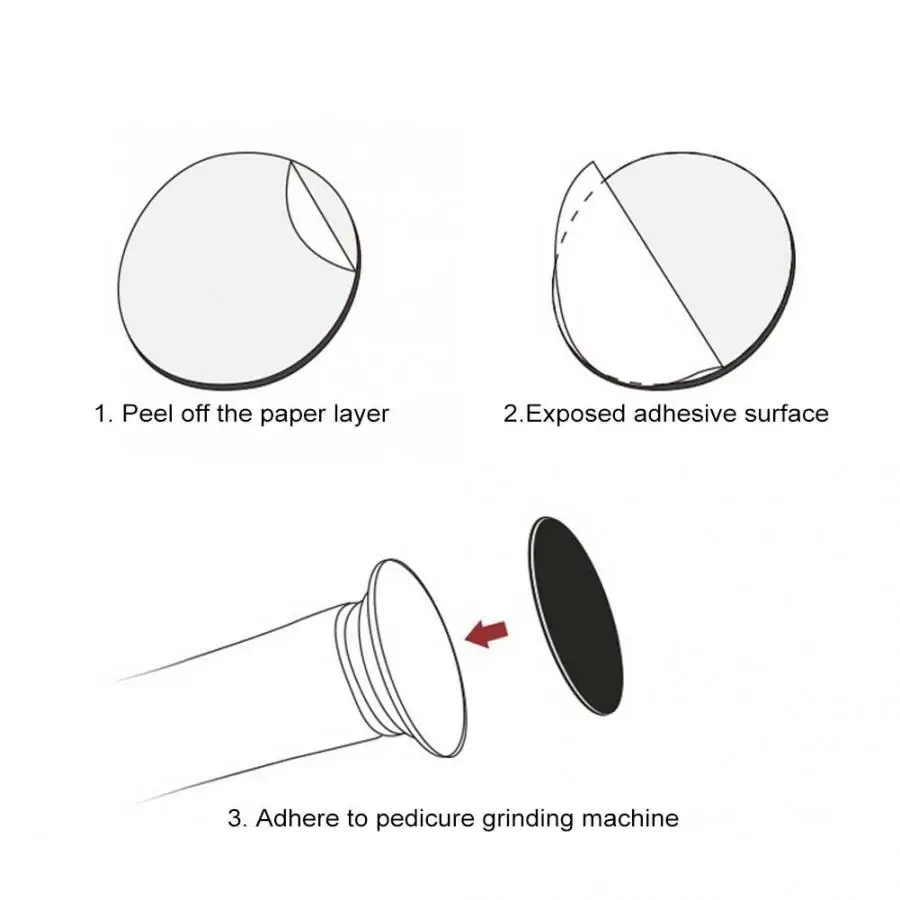 1. Peel off the paper layer

2.Exposed adhesive surface

3. Adhere to pedicure grinding machine