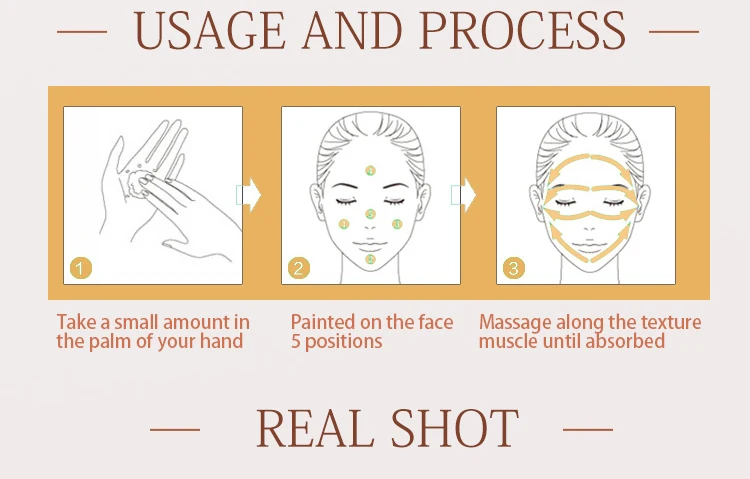 — USAGE AND PROCESS —

1

2

3

Take a small amount in the palm of your hand

Painted on the face 5 positions

Massage along the texture muscle until absorbed

— REAL SHOT —