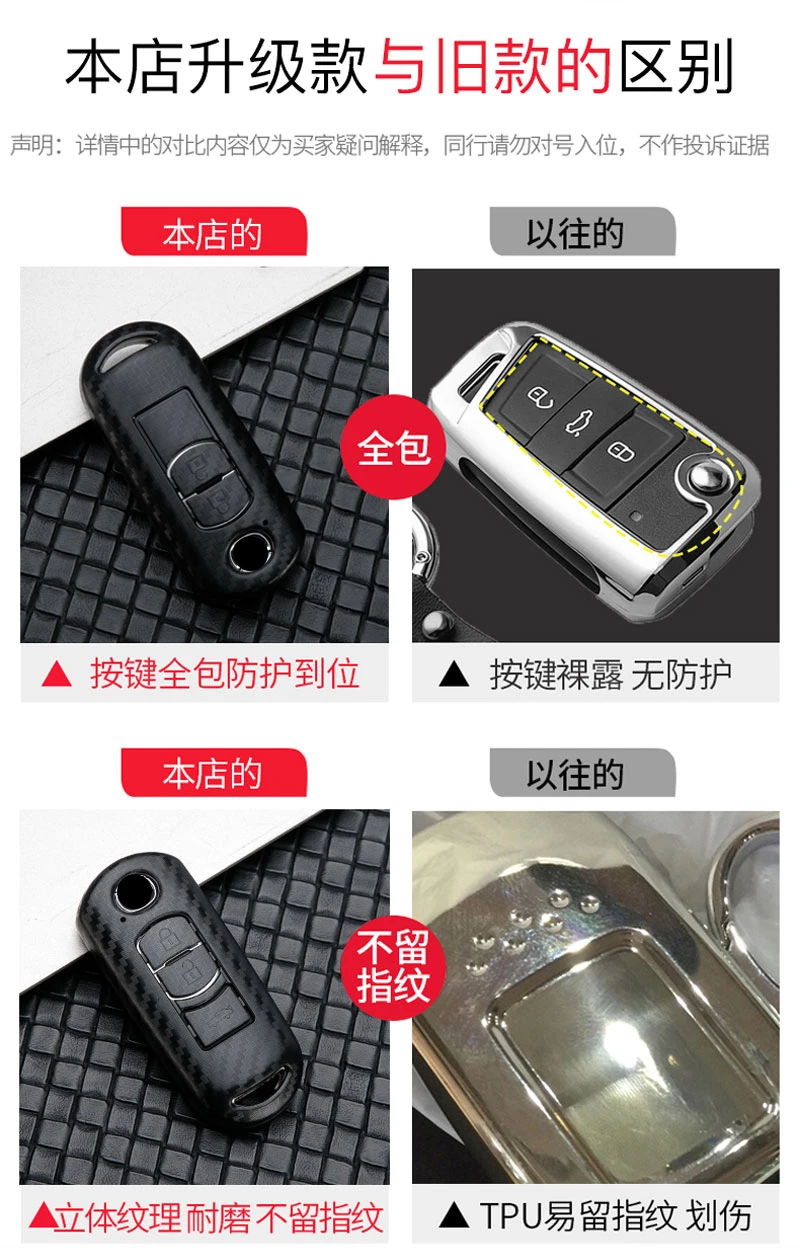 本店升级款与旧款的区别

声明：详情中的对比内容仅为买家疑问解释，同行请勿对号入位，不作投诉证据

本店的

以往的

全包

▲ 按键全包防护到位

▲ 按键裸露 无防护

本店的

以往的

不留指纹

▲立体纹理 耐磨 不留指纹

▲ TPU易留指纹 划伤