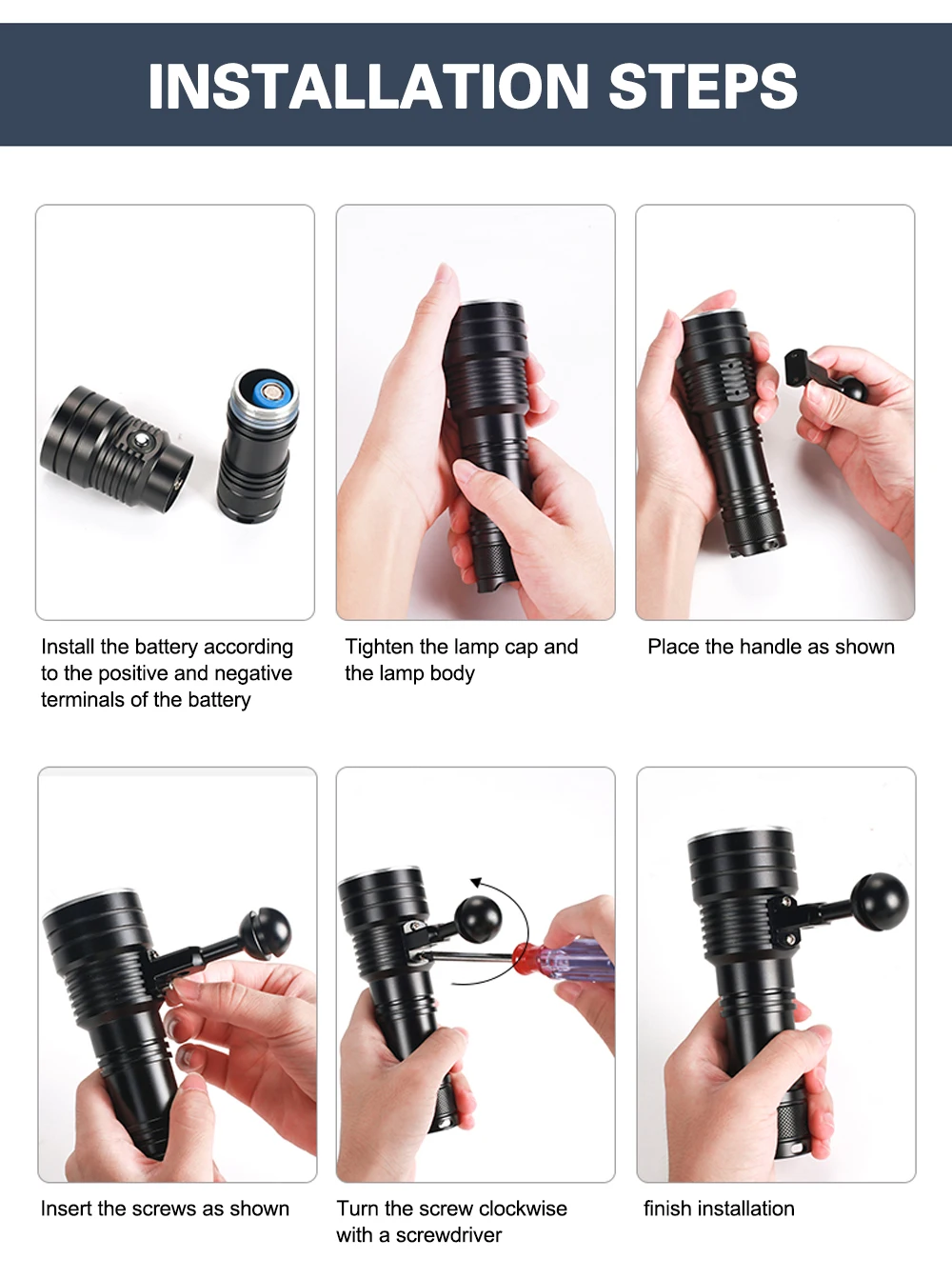 INSTALLATION STEPS

Install the battery according to the positive and negative terminals of the battery

Tighten the lamp cap and the lamp body

Place the handle as shown

Insert the screws as shown

Turn the screw clockwise with a screwdriver

finish installation