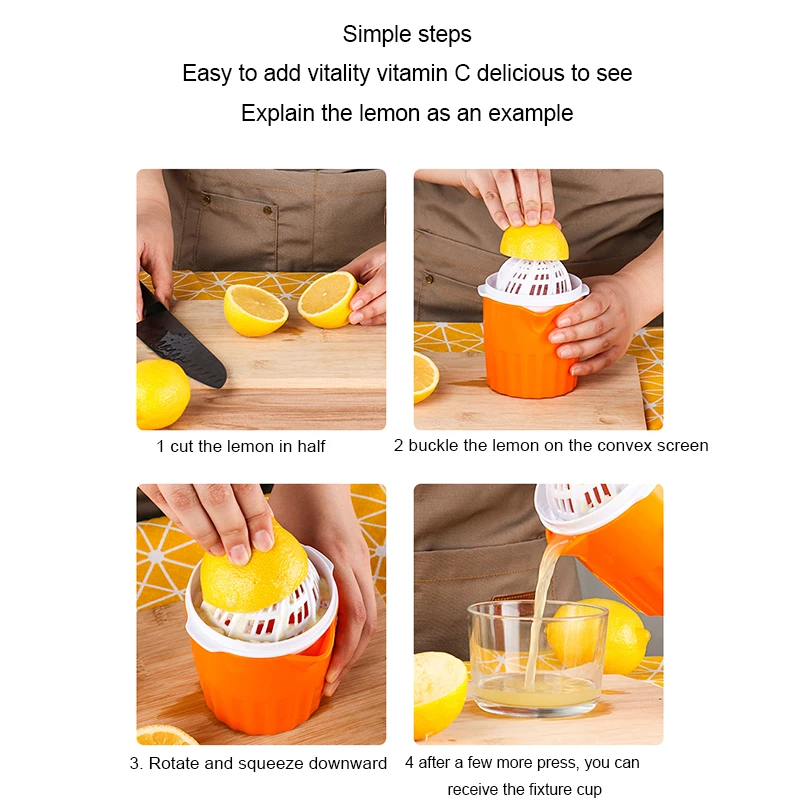 Simple steps
Easy to add vitality vitamin C delicious to see
Explain the lemon as an example

1 cut the lemon in half

2 buckle the lemon on the convex screen

3. Rotate and squeeze downward

4 after a few more press, you can receive the fixture cup