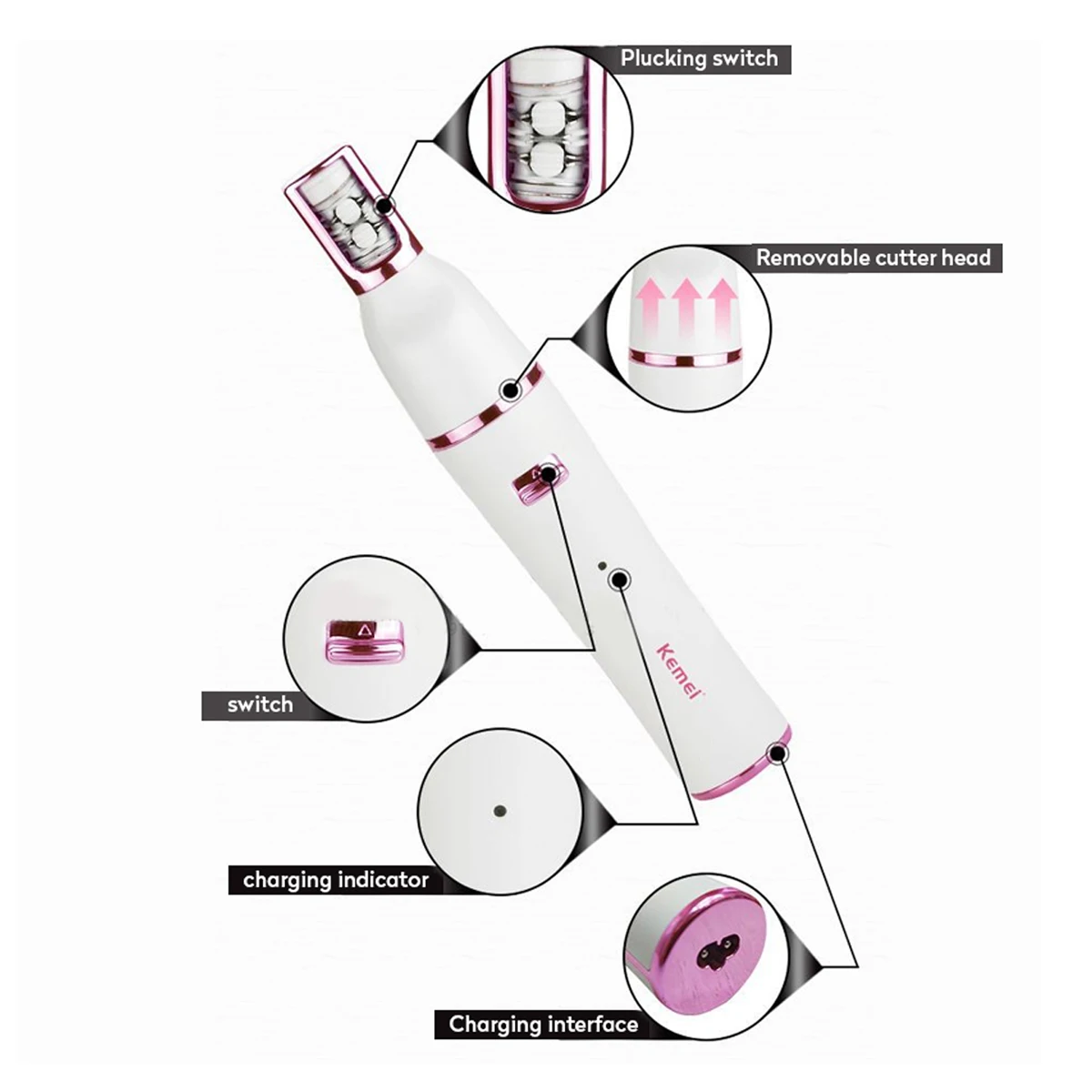 Plucking switch

Removable cutter head

Kemei

switch

charging indicator

Charging interface