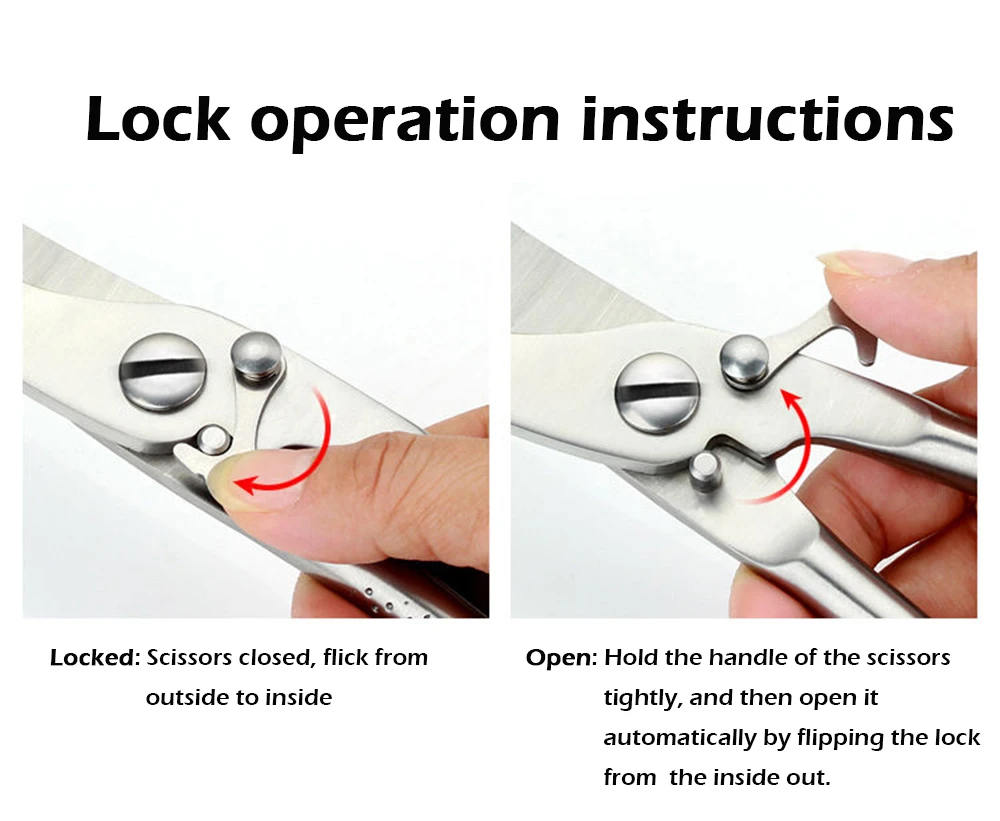 Lock operation instructions

Locked: Scissors closed, flick from outside to inside

Open: Hold the handle of the scissors tightly, and then open it automatically by flipping the lock from  the inside out.