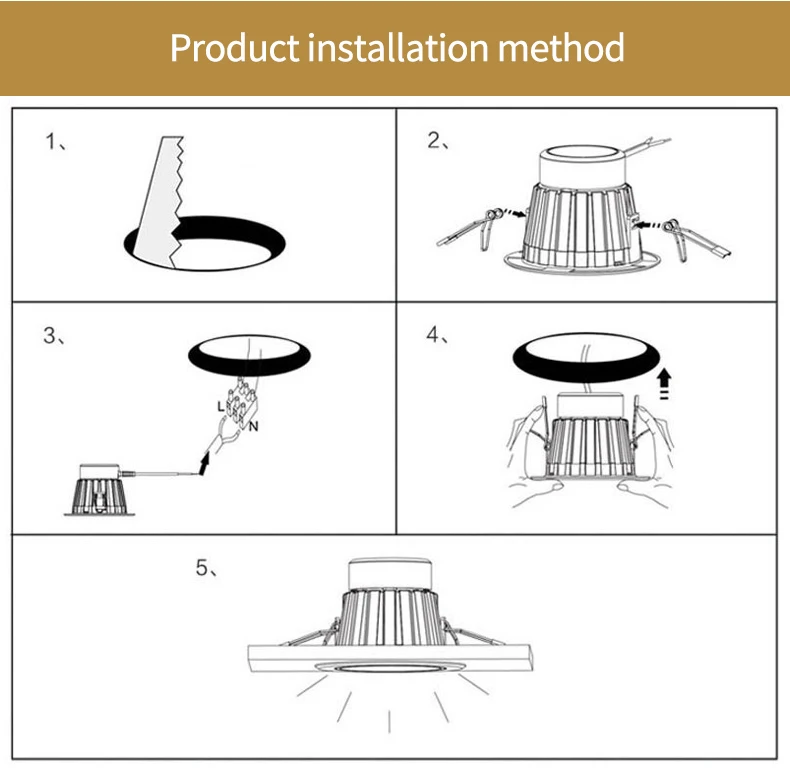 Product installation method

1、

2、

3、

L

N

4、

5、