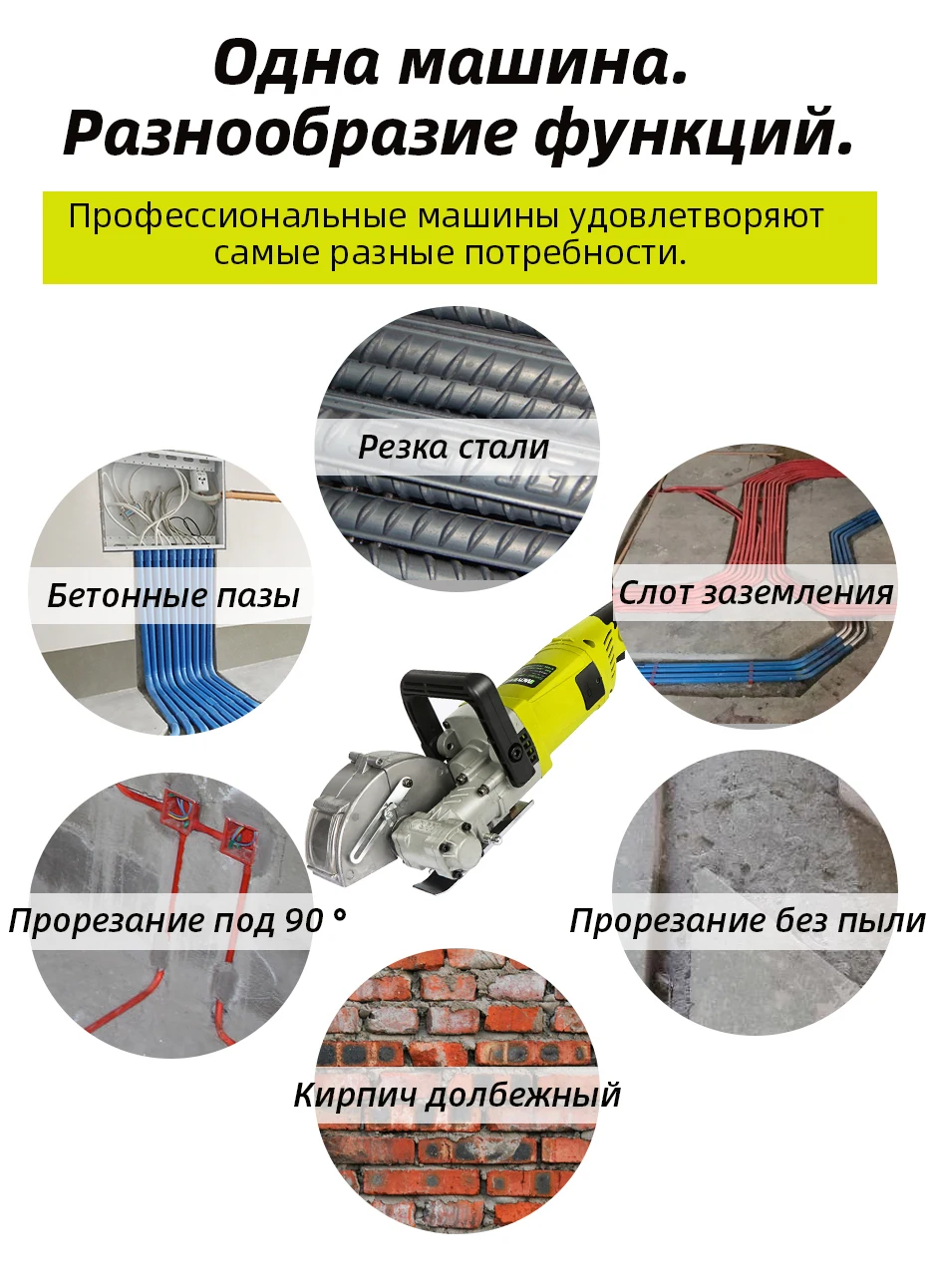 Одна машина.
Разнообразие функций.

Профессиональные машины удовлетворяют самые разные потребности.

Резка стали

Бетонные пазы

Слот заземления

Прорезание под 90 °

Прорезание без пыли

Кирпич долбежный