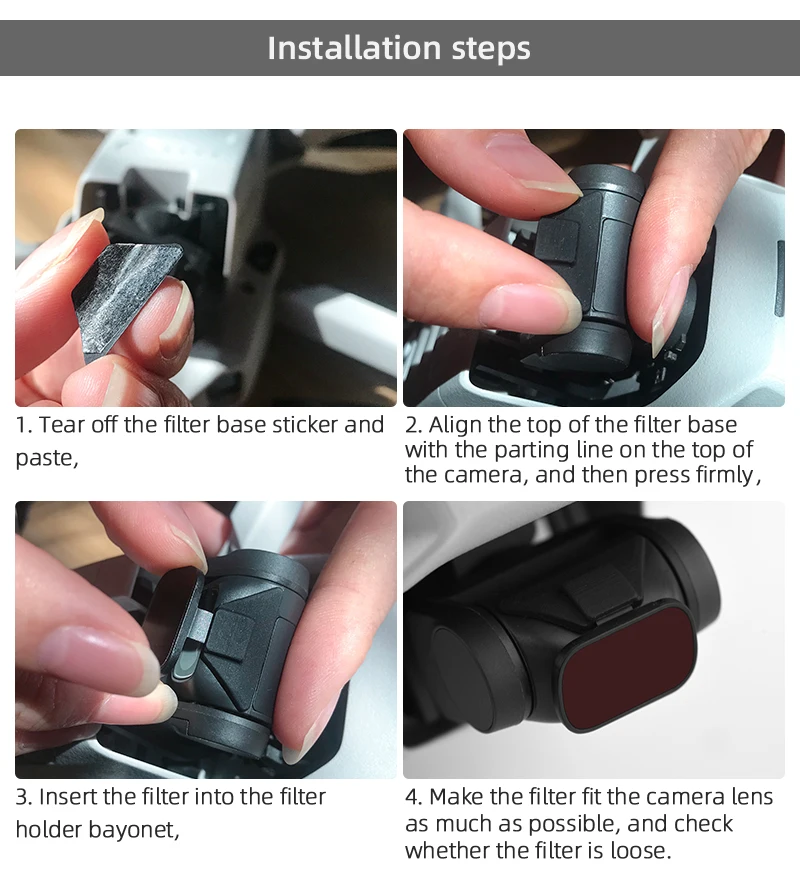 Installation steps

1. Tear off the filter base sticker and paste,

2. Align the top of the filter base with the parting line on the top of the camera, and then press firmly,

3. Insert the filter into the filter holder bayonet,

4. Make the filter fit the camera lens as much as possible, and check whether the filter is loose.