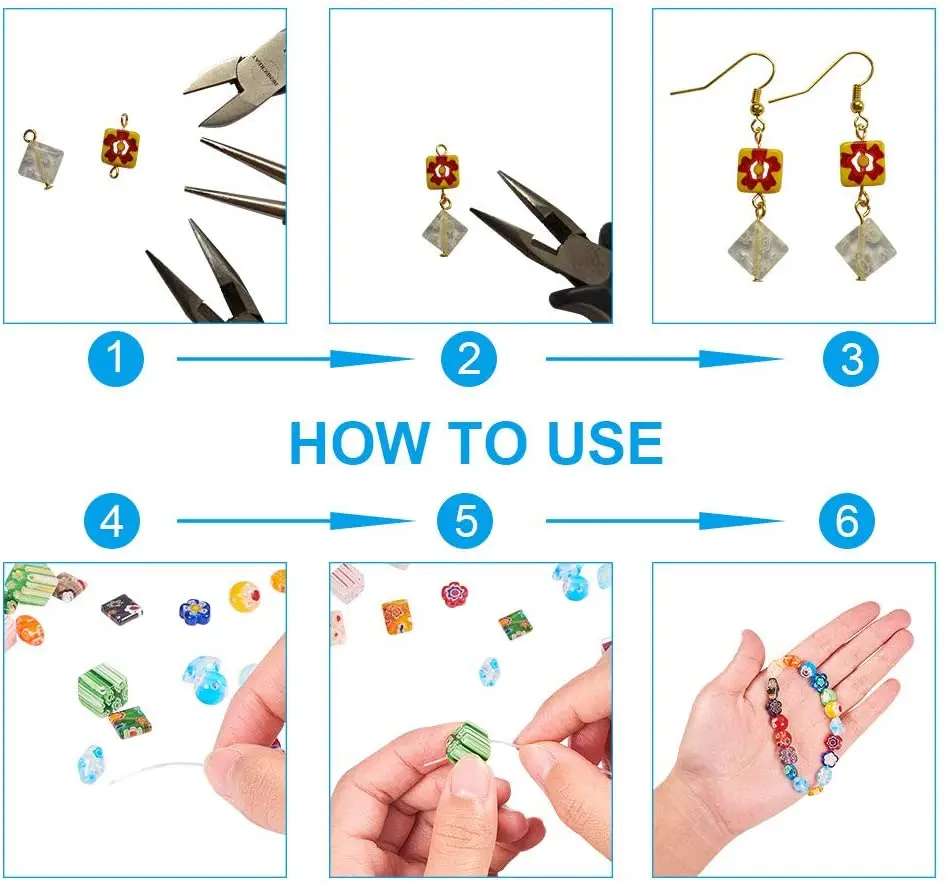 1
2
3
HOW TO USE
4
5
6