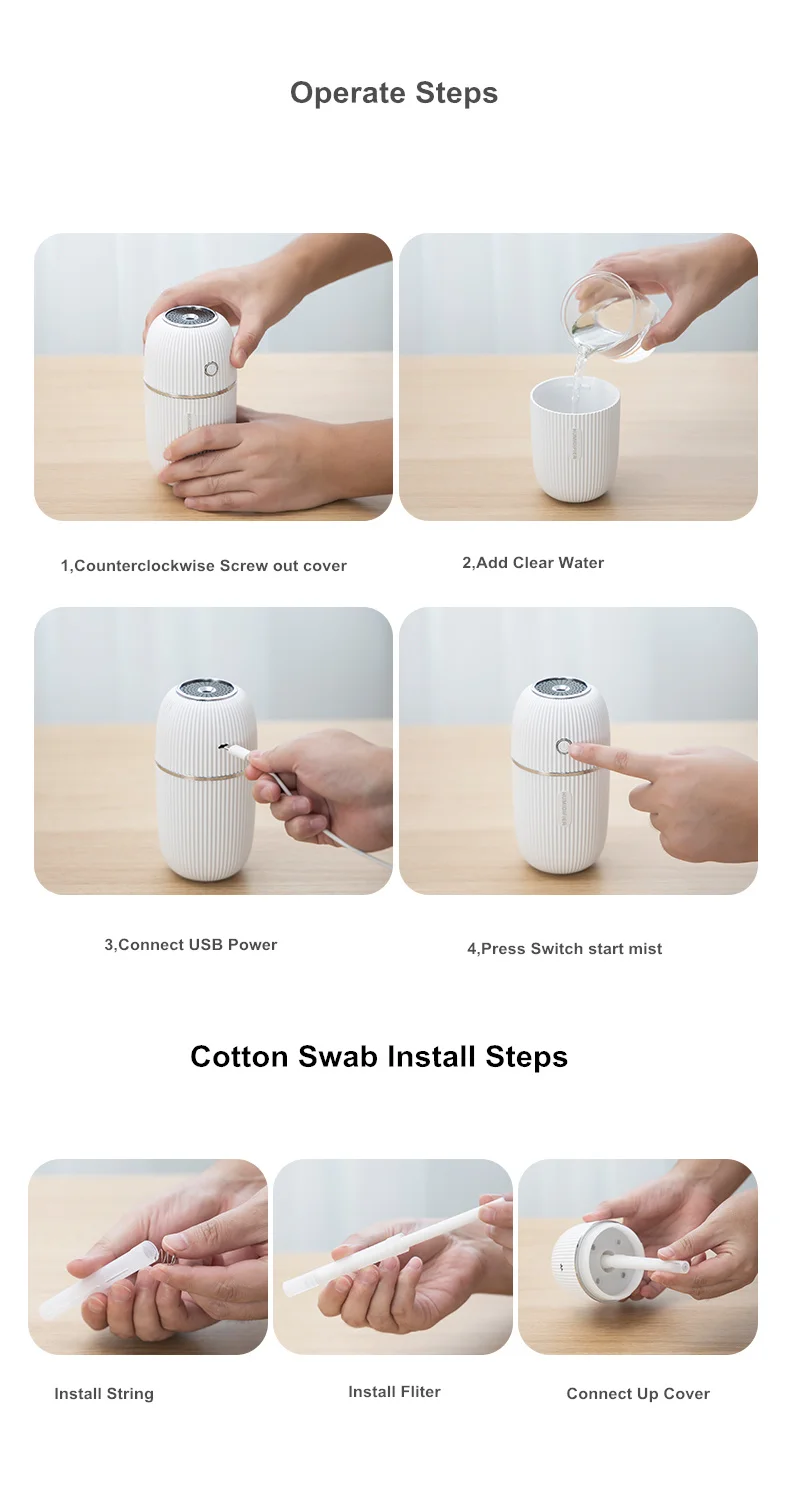 Operate Steps

1,Counterclockwise Screw out cover

2,Add Clear Water

3,Connect USB Power

4,Press Switch start mist

Cotton Swab Install Steps

Install String

Install Fliter

Connect Up Cover