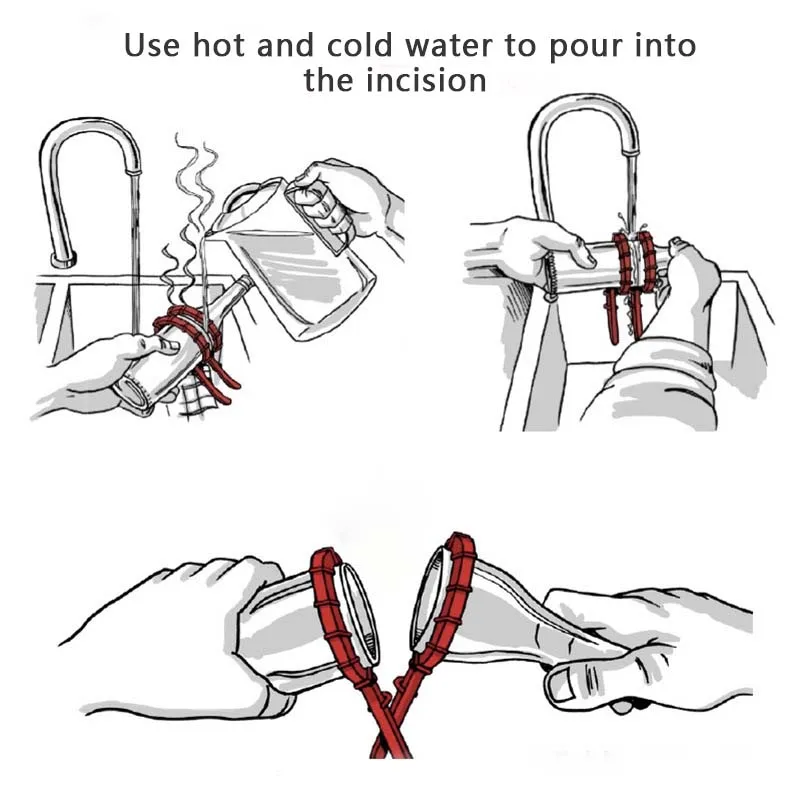 Use hot and cold water to pour into the incision