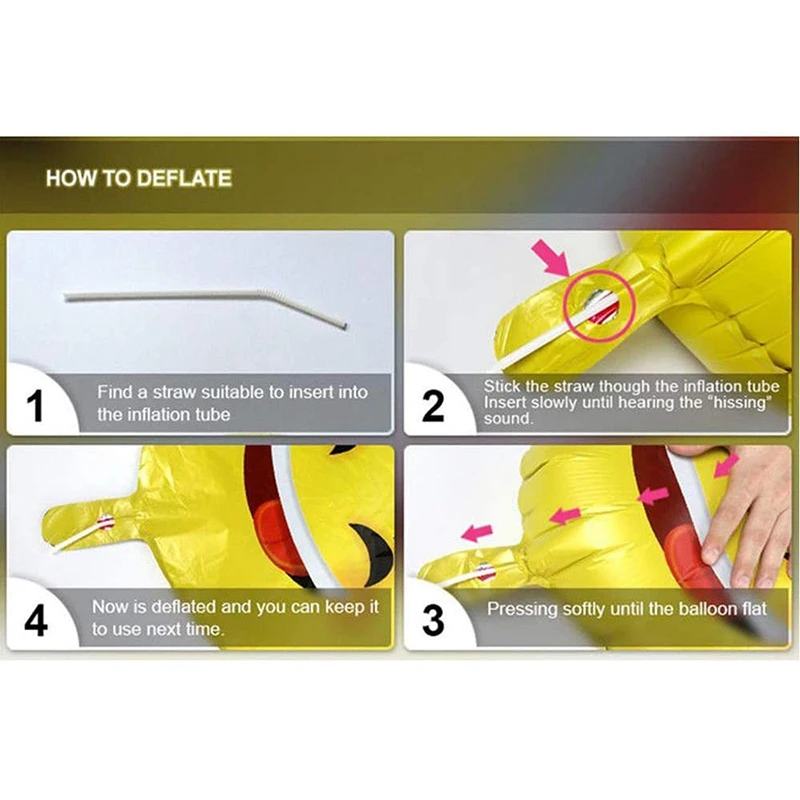 HOW TO DEFLATE

1 Find a straw suitable to insert into the inflation tube

2 Stick the straw though the inflation tube Insert slowly until hearing the "hissing" sound.

4 Now is deflated and you can keep it to use next time.

3 Pressing softly until the balloon flat