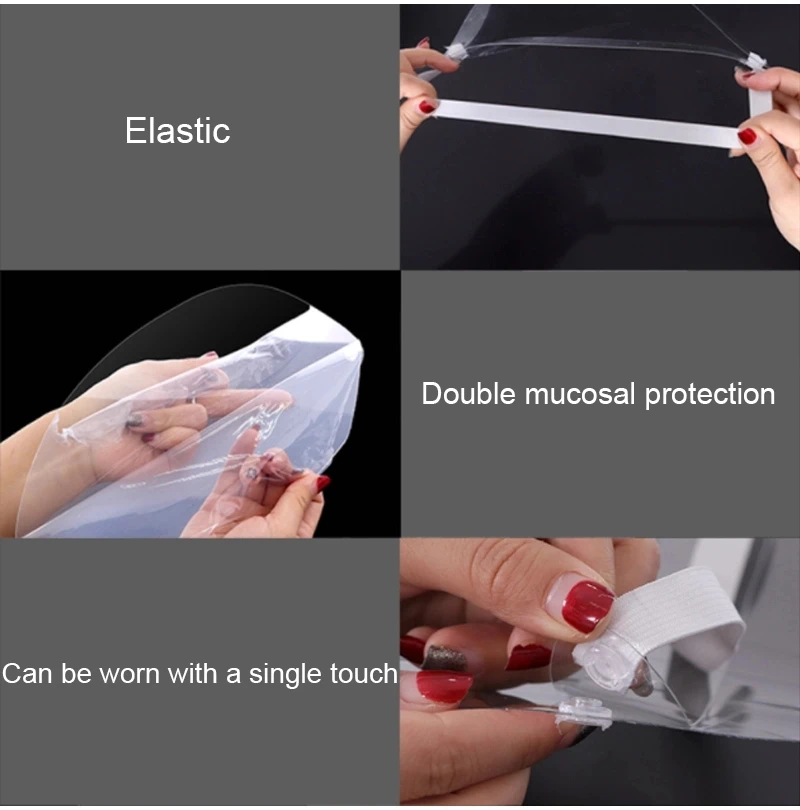 Elastic

Double mucosal protection

Can be worn with a single touch