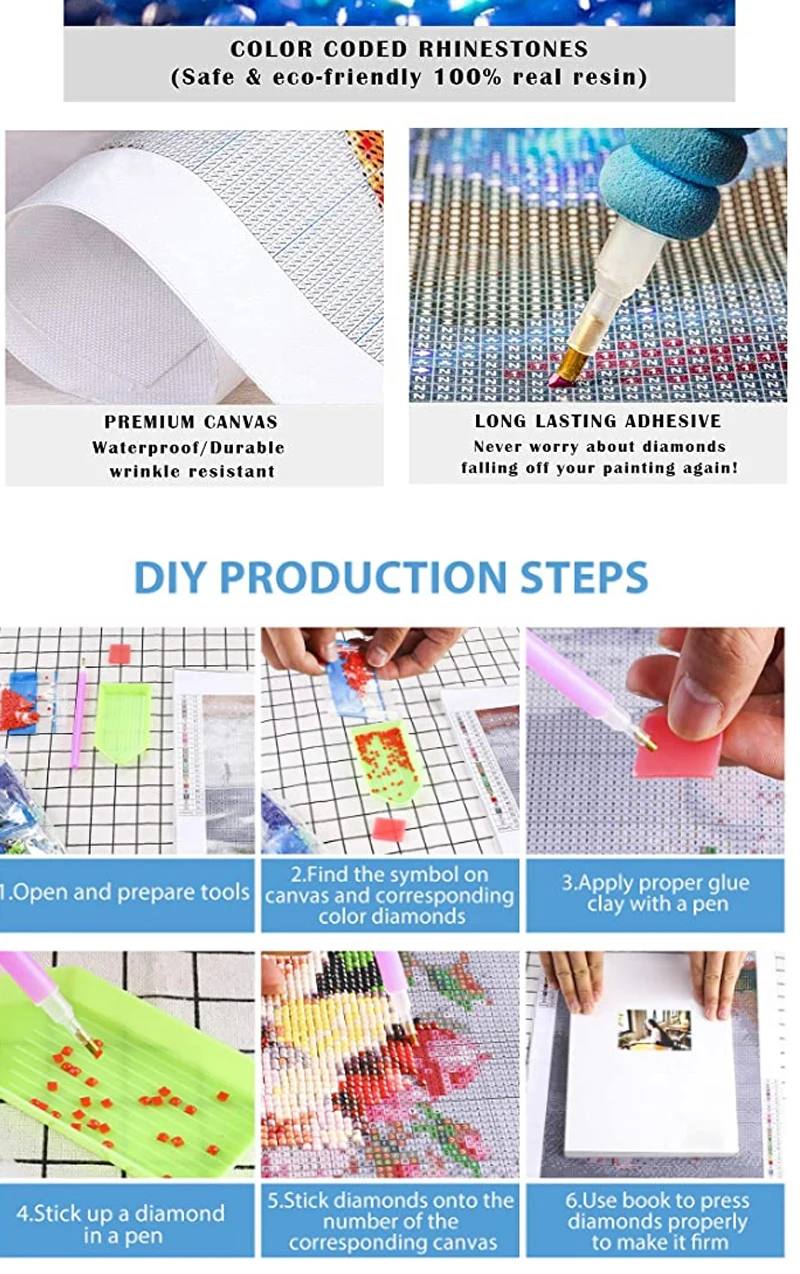 COLOR CODED RHINESTONES
(Safe & eco-friendly 100% real resin)

PREMIUM CANVAS
Waterproof/Durable
wrinkle resistant

LONG LASTING ADHESIVE
Never worry about diamonds falling off your painting again!

DIY PRODUCTION STEPS

1.Open and prepare tools

2.Find the symbol on canvas and corresponding color diamonds

3.Apply proper glue clay with a pen

4.Stick up a diamond in a pen

5.Stick diamonds onto the number of the corresponding canvas

6.Use book to press diamonds properly to make it firm