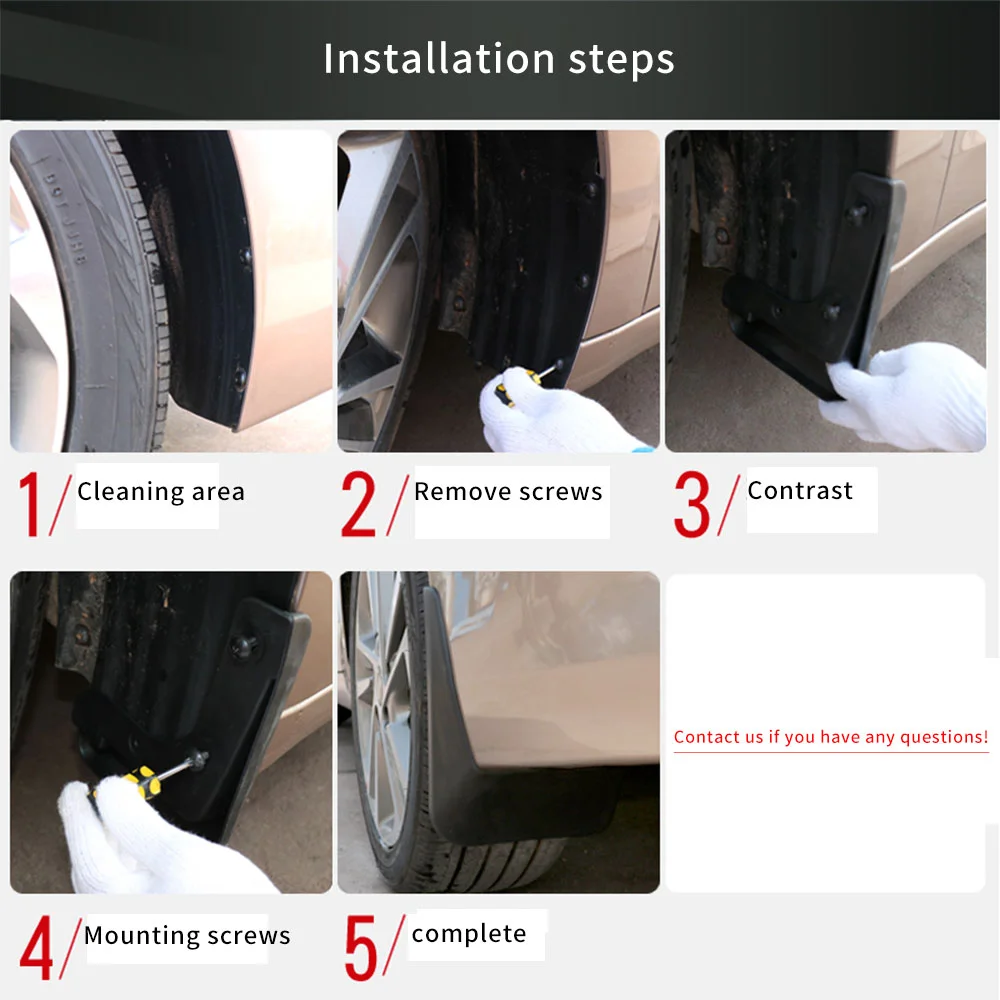 Installation steps

1/ Cleaning area

2/ Remove screws

3/ Contrast

4/ Mounting screws

5/ complete

Contact us if you have any questions!