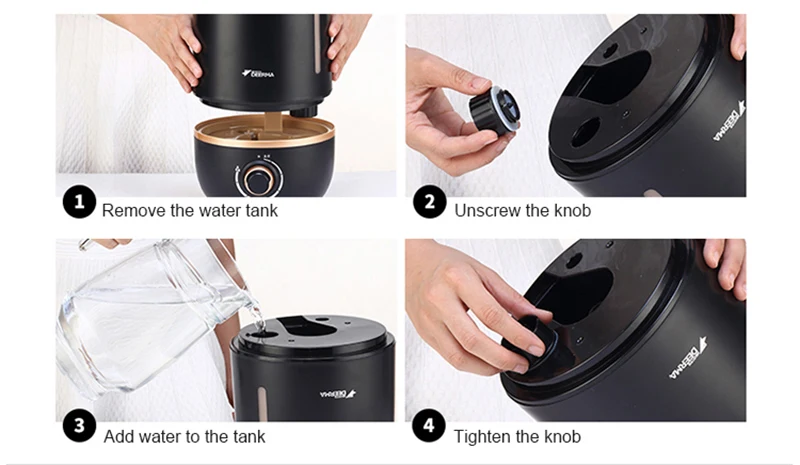 DEERMA

1 Remove the water tank

DEERMA

2 Unscrew the knob

DEERMA

3 Add water to the tank

DEERMA

4 Tighten the knob