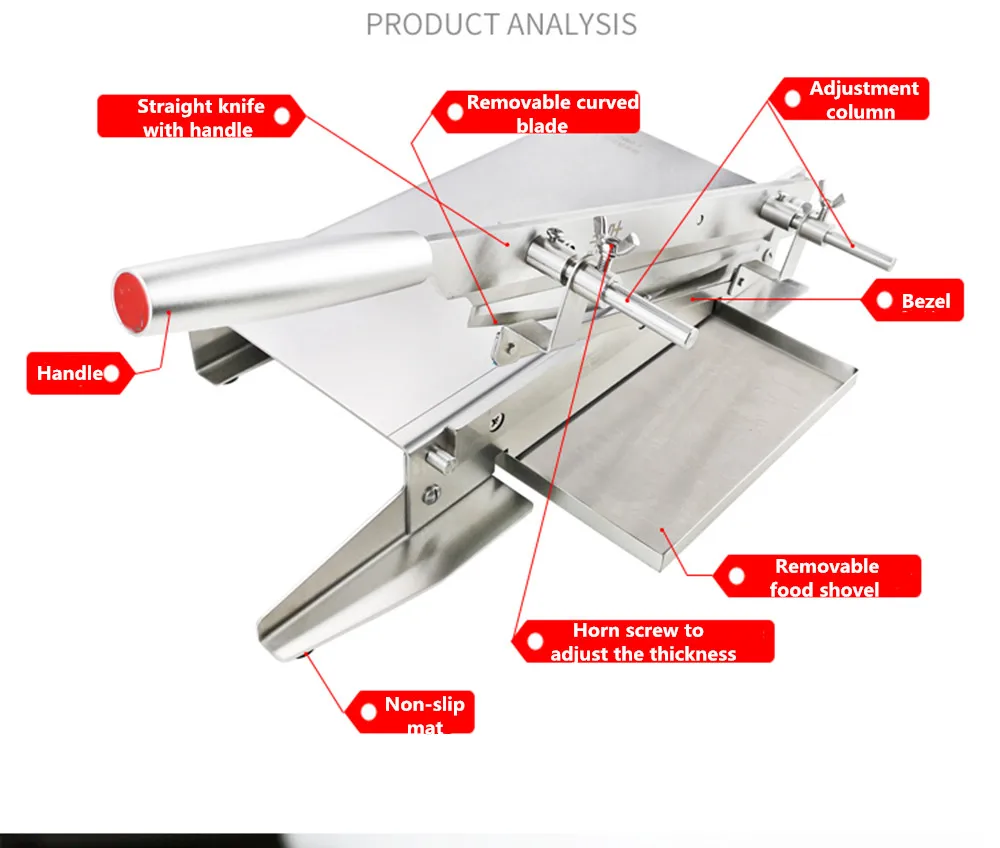 PRODUCT ANALYSIS

Straight knife with handle

Removable curved blade

Adjustment column

Bezel

Handle

Removable food shovel

Horn screw to adjust the thickness

Non-slip mat