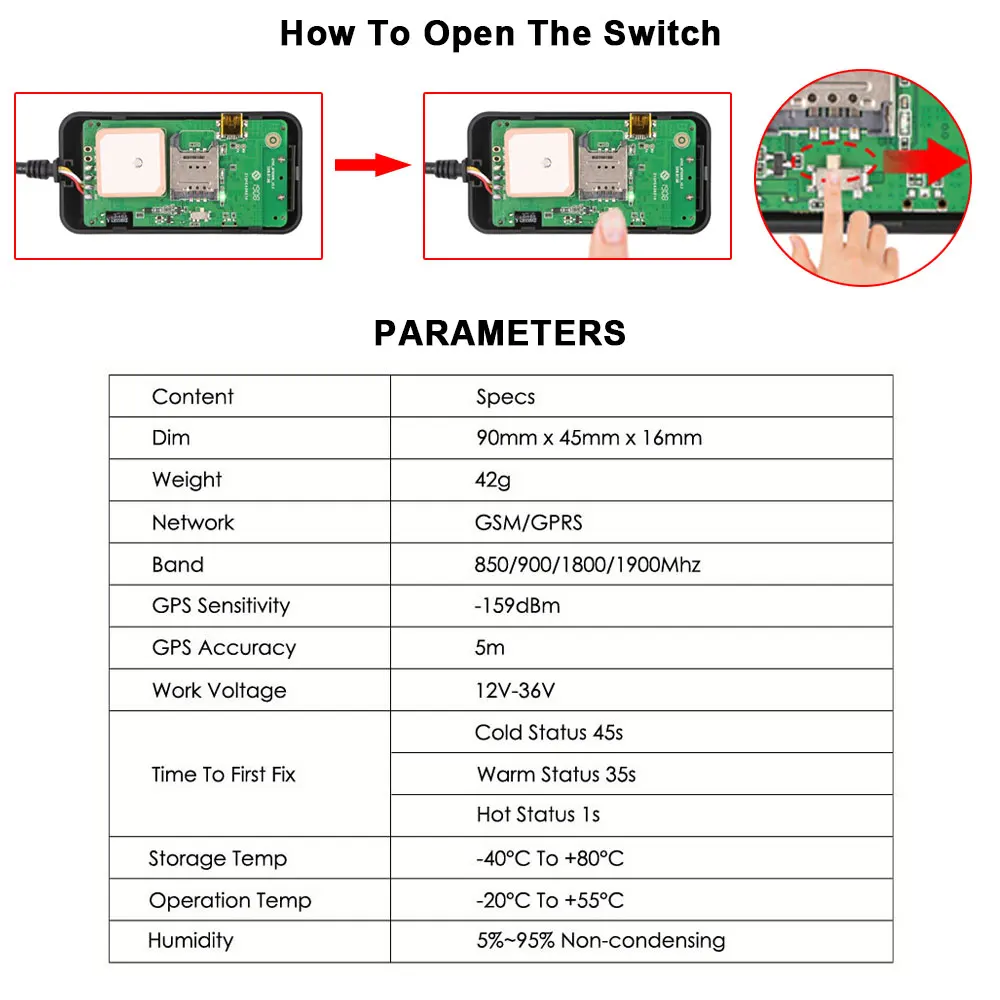 How To Open The Switch

PARAMETERS

| Content | Specs |
|---|---|
| Dim | 90mm x 45mm x 16mm |
| Weight | 42g |
| Network | GSM/GPRS |
| Band | 850/900/1800/1900Mhz |
| GPS Sensitivity | -159dBm |
| GPS Accuracy | 5m |
| Work Voltage | 12V-36V |
| Time To First Fix | Cold Status 45s |
| | Warm Status 35s |
| | Hot Status 1s |
| Storage Temp | -40°C To +80°C |
| Operation Temp | -20°C To +55°C |
| Humidity | 5%~95% Non-condensing |