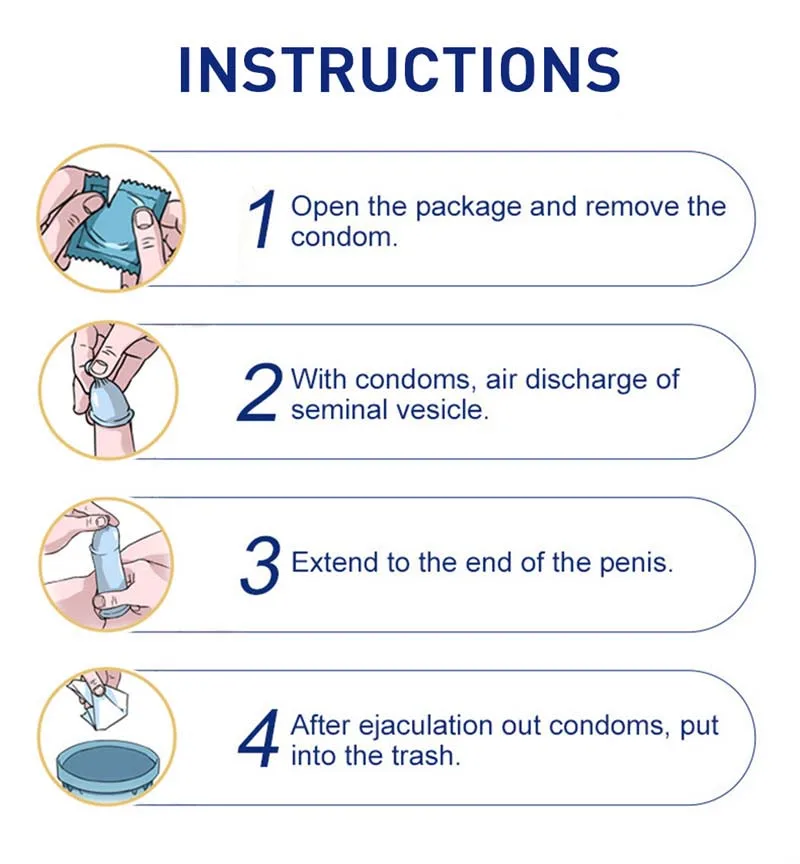 INSTRUCTIONS

1 Open the package and remove the condom.

2 With condoms, air discharge of seminal vesicle.

3 Extend to the end of the penis.

4 After ejaculation out condoms, put into the trash.