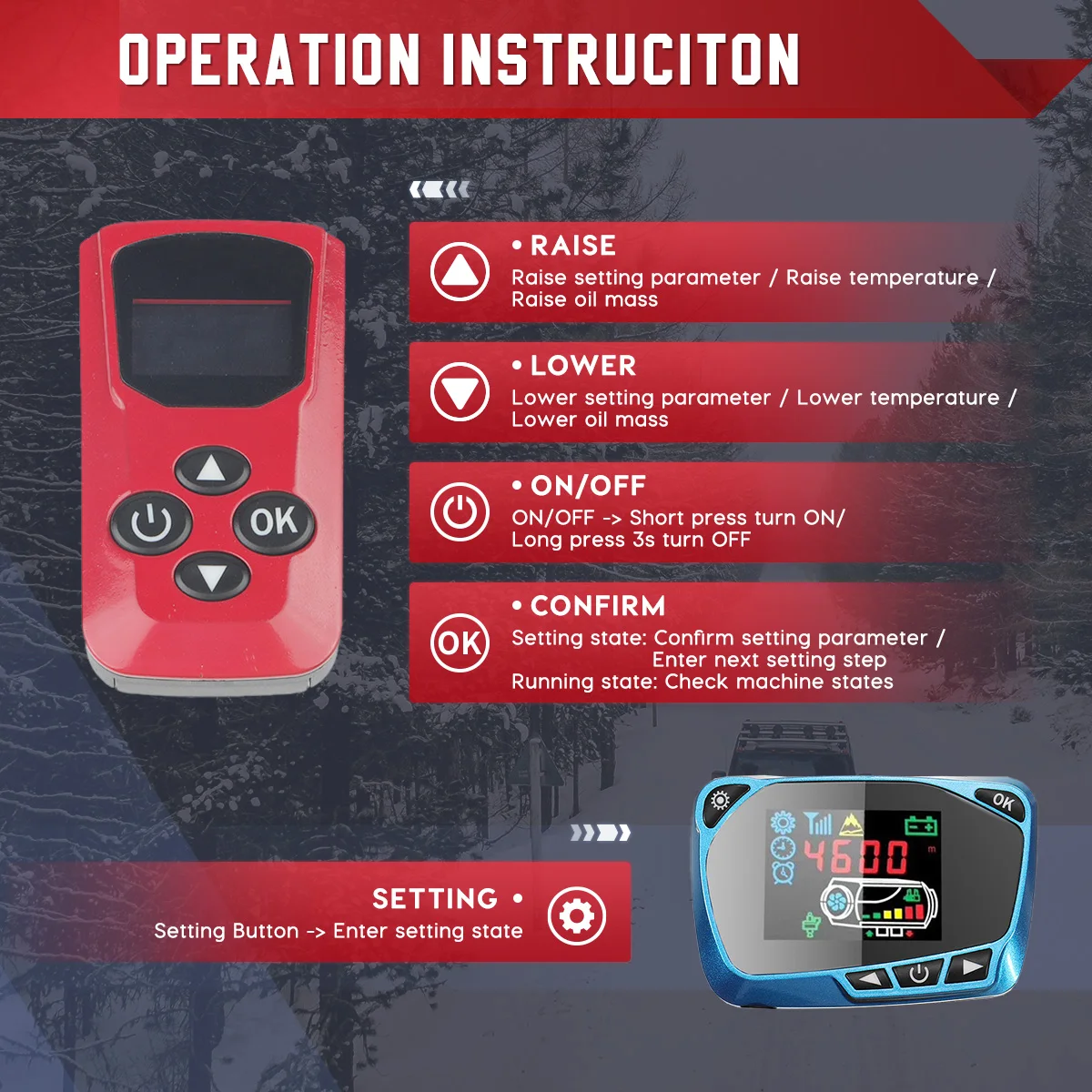 OPERATION INSTRUCITON

OK

• RAISE
Raise setting parameter / Raise temperature / Raise oil mass

• LOWER
Lower setting parameter / Lower temperature / Lower oil mass

• ON/OFF
ON/OFF -> Short press turn ON/ Long press 3s turn OFF

OK
• CONFIRM
Setting state: Confirm setting parameter / Enter next setting step
Running state: Check machine states

SETTING •
Setting Button -> Enter setting state

OK
4600
m