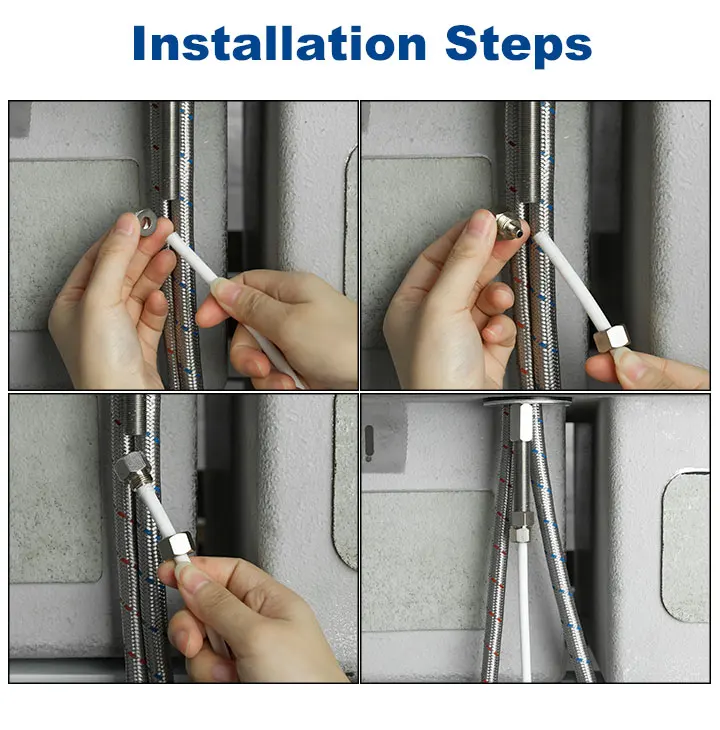 Installation Steps