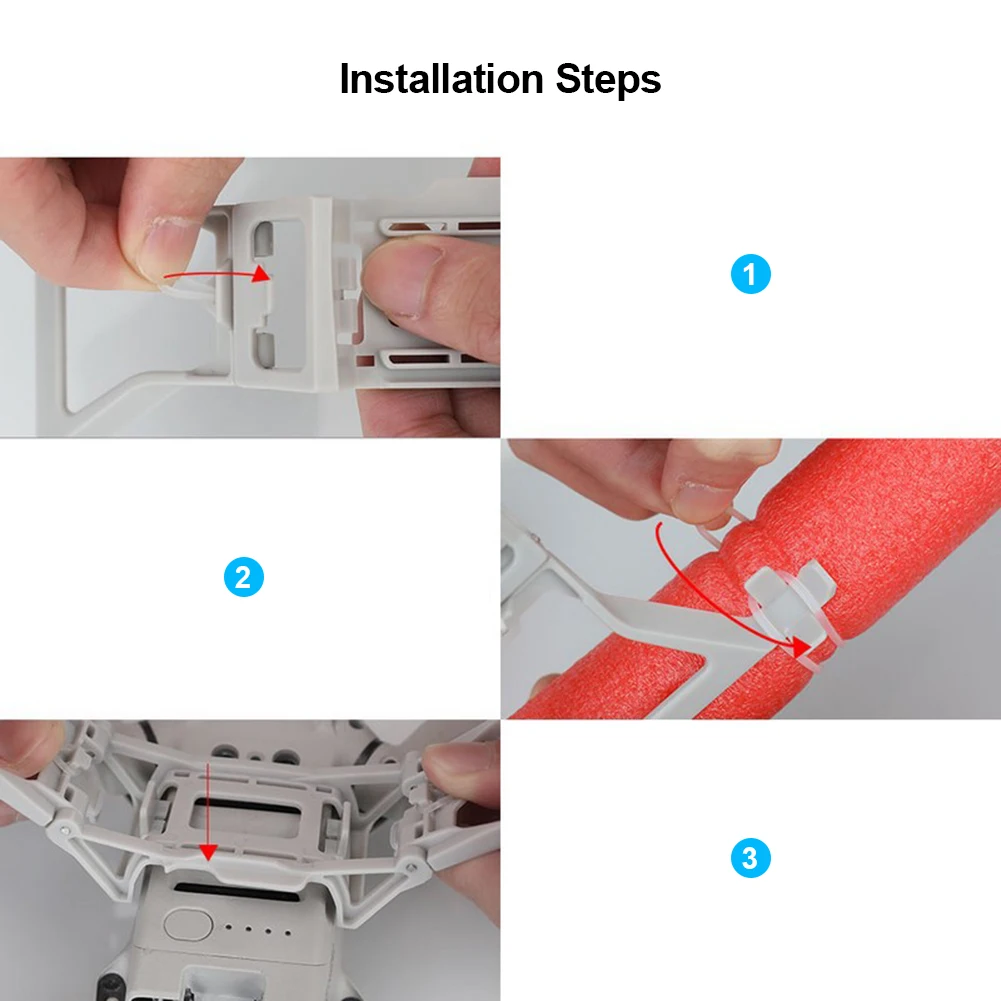 Installation Steps

1

2

3