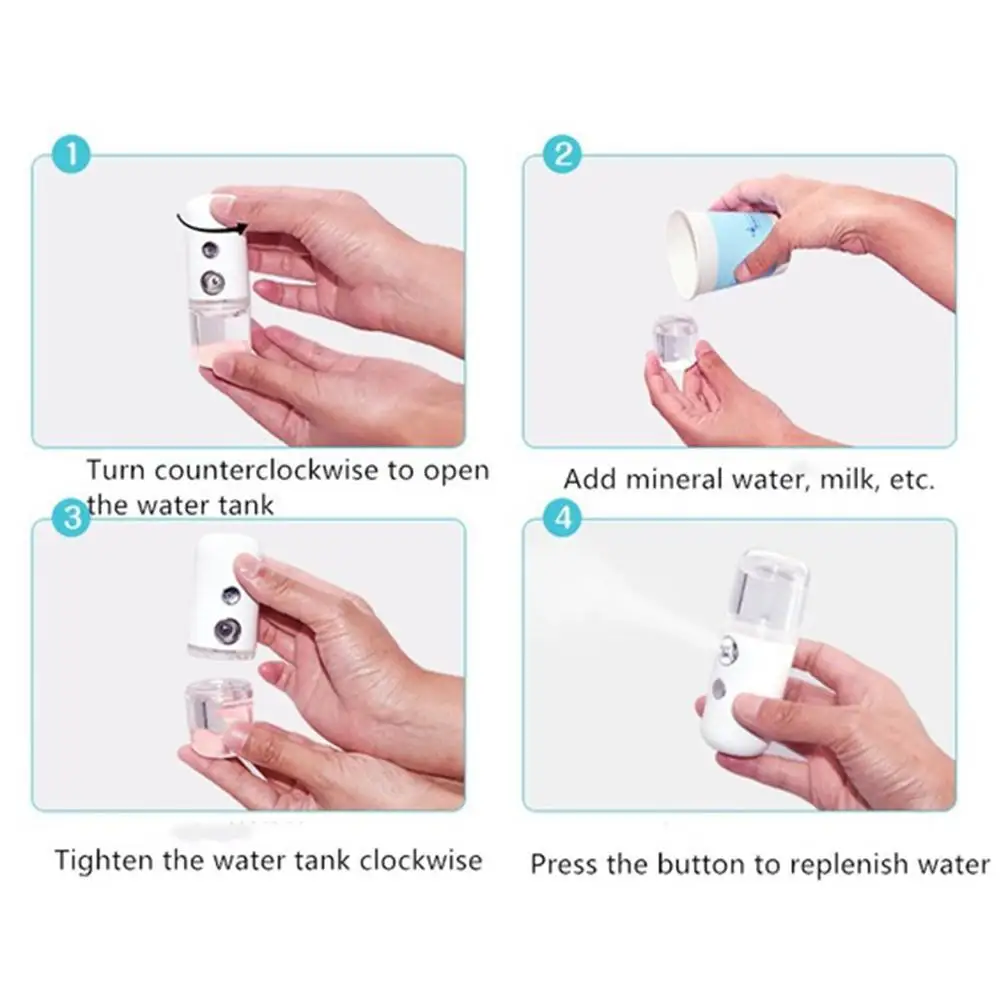 1

Turn counterclockwise to open the water tank

2

Add mineral water, milk, etc.

3

Tighten the water tank clockwise

4

Press the button to replenish water