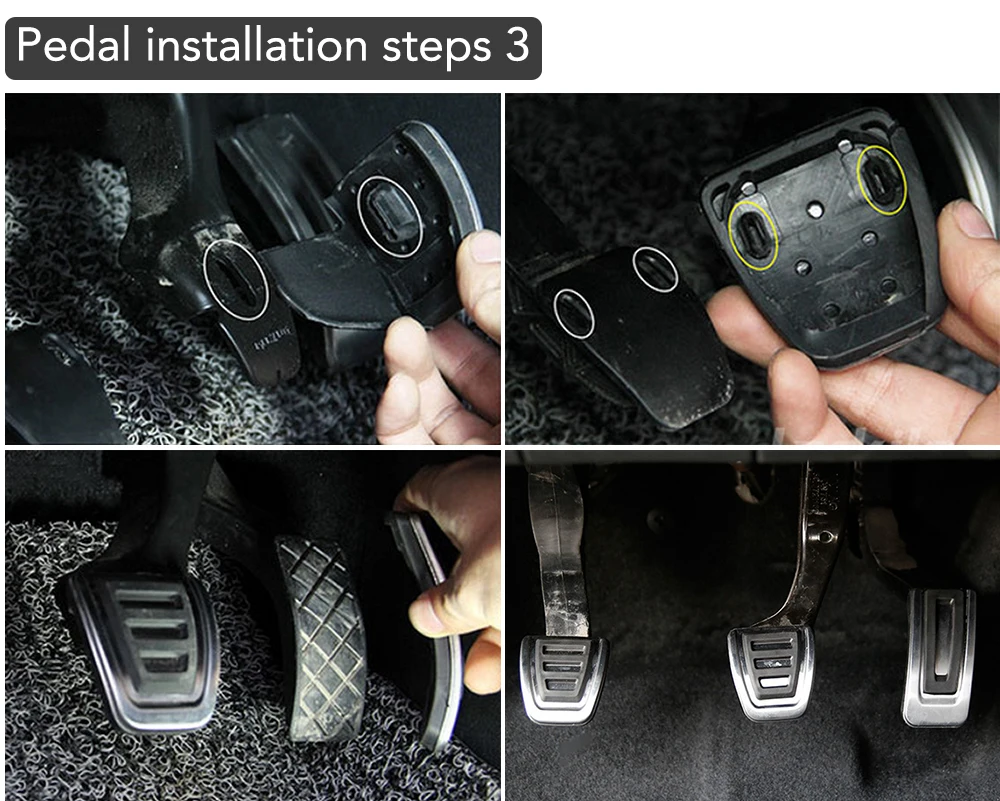 Pedal installation steps 3