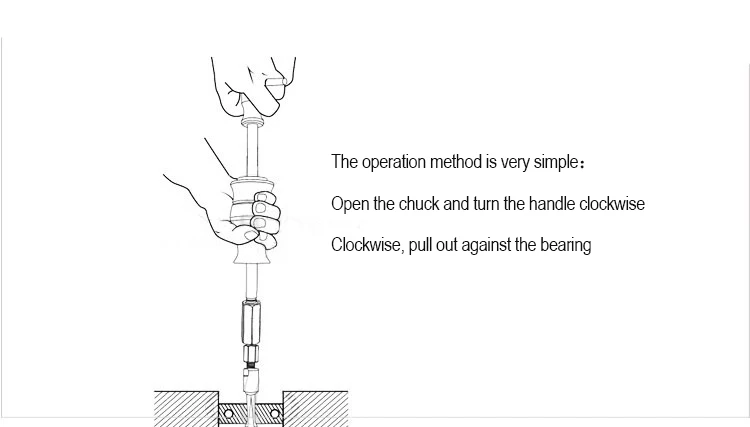 The operation method is very simple：

Open the chuck and turn the handle clockwise

Clockwise, pull out against the bearing