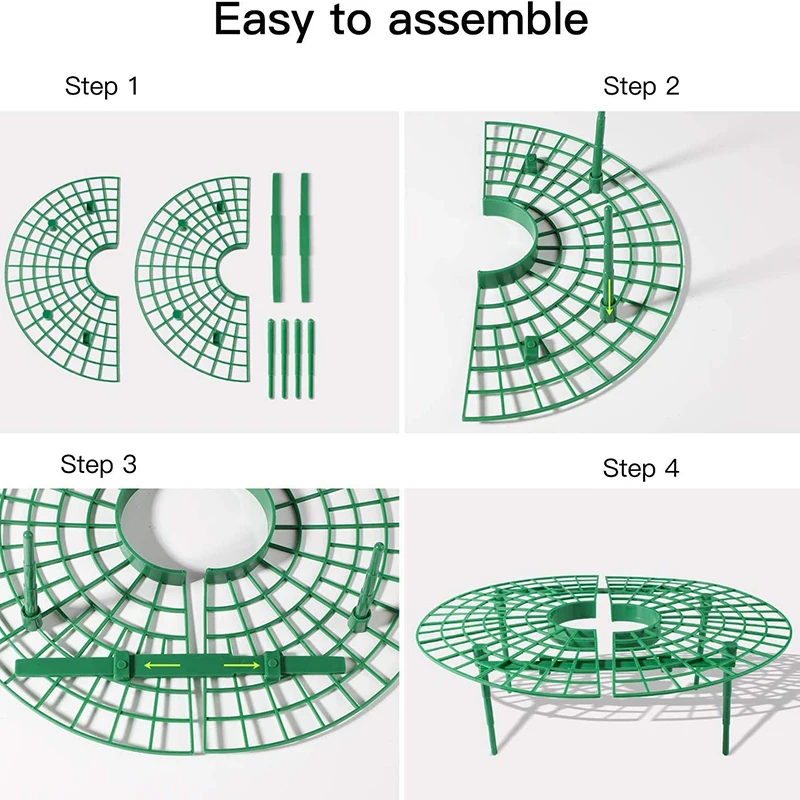 Easy to assemble

Step 1

Step 2

Step 3

Step 4