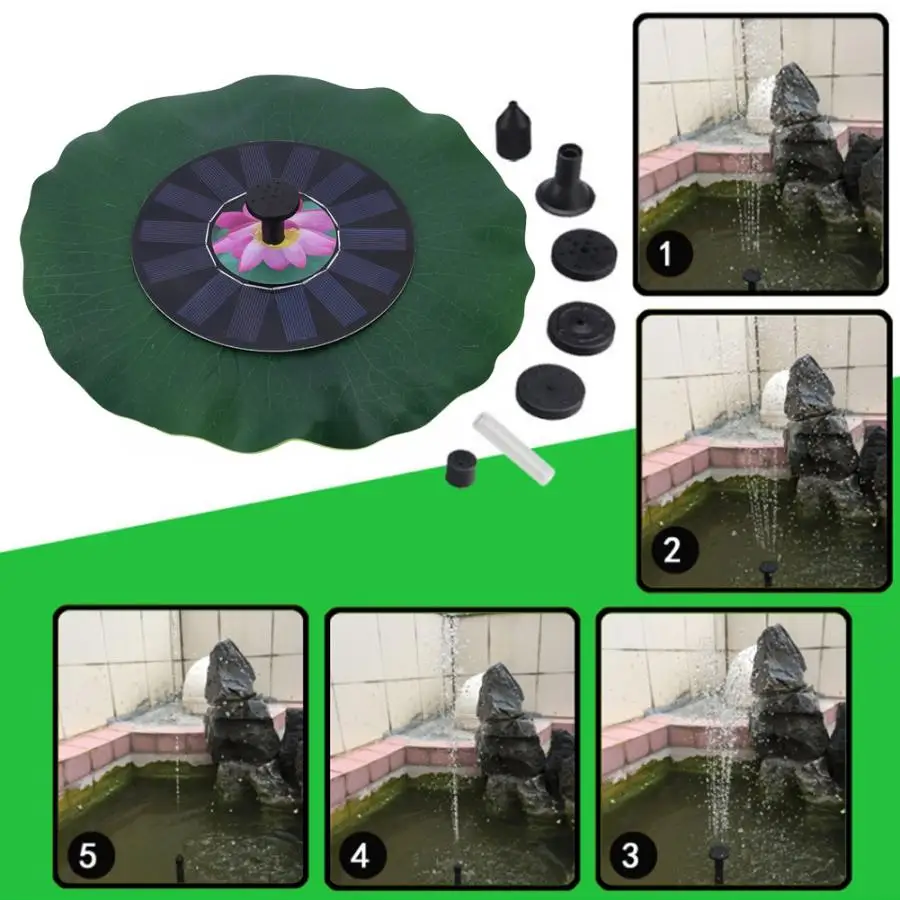 1

2

5

4

3