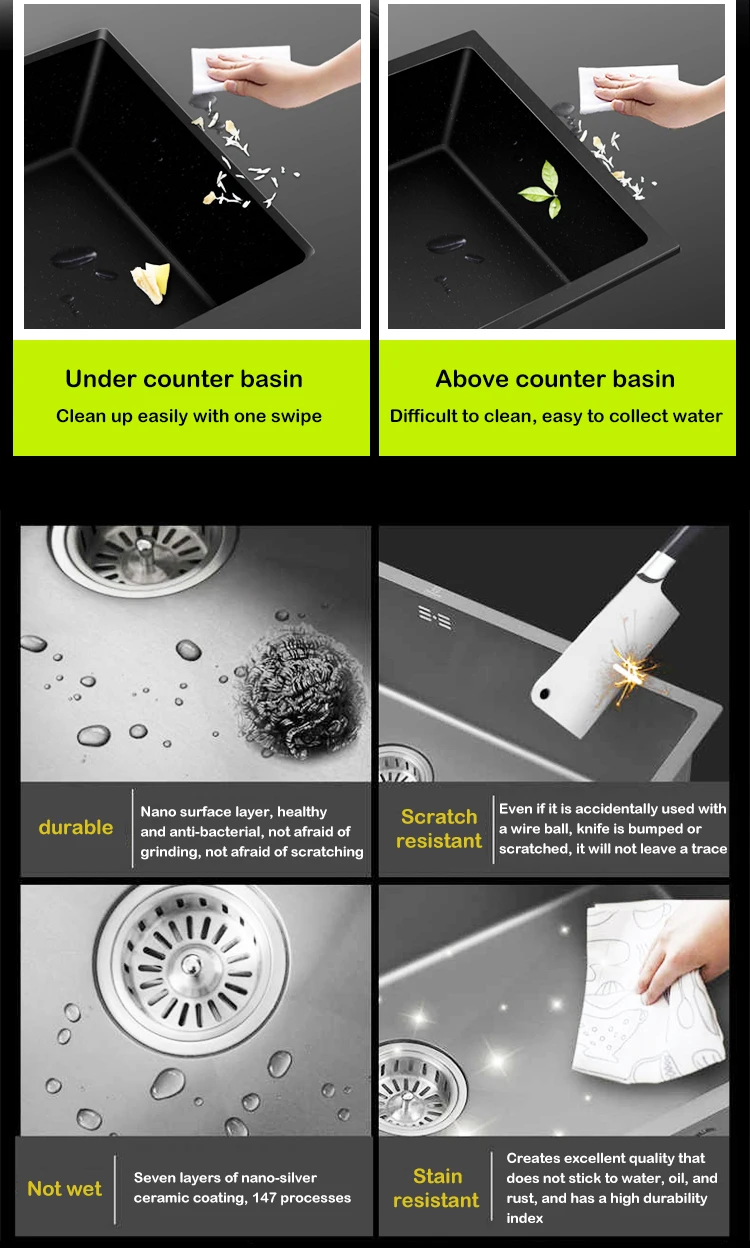 Under counter basin
Clean up easily with one swipe

Above counter basin
Difficult to clean, easy to collect water

durable
Nano surface layer, healthy and anti-bacterial, not afraid of grinding, not afraid of scratching

Scratch resistant
Even if it is accidentally used with a wire ball, knife is bumped or scratched, it will not leave a trace

Not wet
Seven layers of nano-silver ceramic coating, 147 processes

Stain resistant
Creates excellent quality that does not stick to water, oil, and rust, and has a high durability index