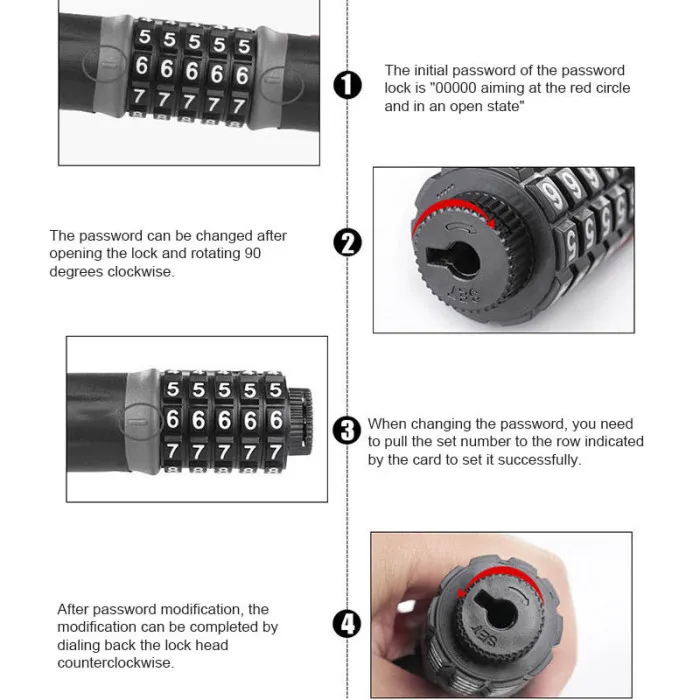 5 5 5 5 5
6 6 6 6 6
7 7 7 7 7

1

The initial password of the password lock is "00000 aiming at the red circle and in an open state"

The password can be changed after opening the lock and rotating 90 degrees clockwise.

2

SET

5 5 5 5 5
6 6 6 6 6
7 7 7 7 7

3

When changing the password, you need to pull the set number to the row indicated by the card to set it successfully.

After password modification, the modification can be completed by dialing back the lock head counterclockwise.

4

SET