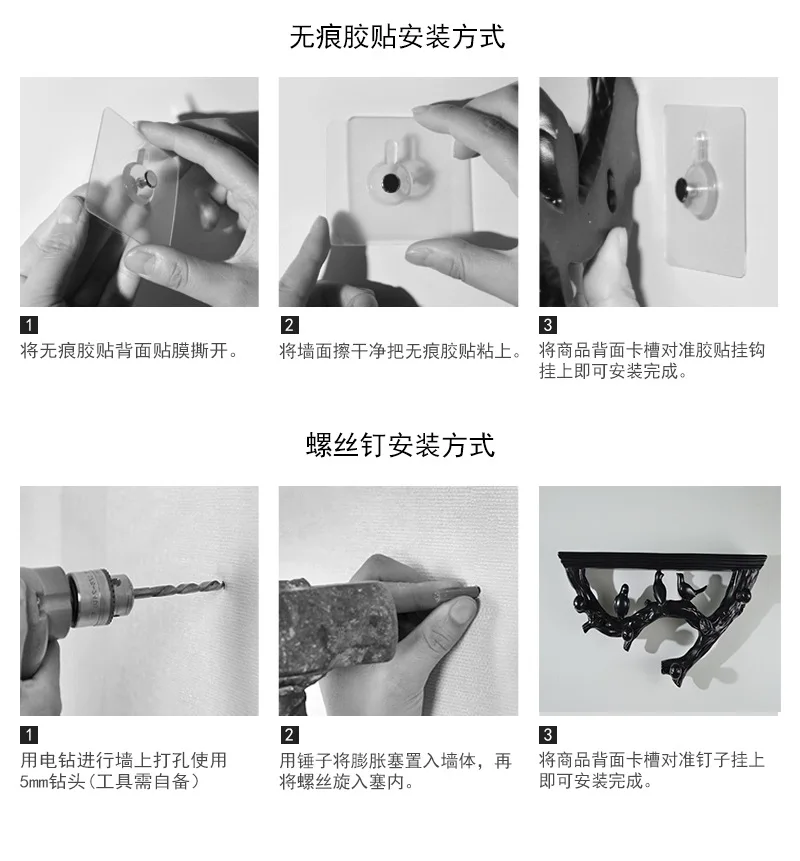 无痕胶贴安装方式

1
将无痕胶贴背面贴膜撕开。

2
将墙面擦干净把无痕胶贴粘上。

3
将商品背面卡槽对准胶贴挂钩挂上即可安装完成。

螺丝钉安装方式

1
用电钻进行墙上打孔使用5mm钻头（工具需自备）

2
用锤子将膨胀塞置入墙体，再将螺丝旋入塞内。

3
将商品背面卡槽对准钉子挂上即可安装完成。