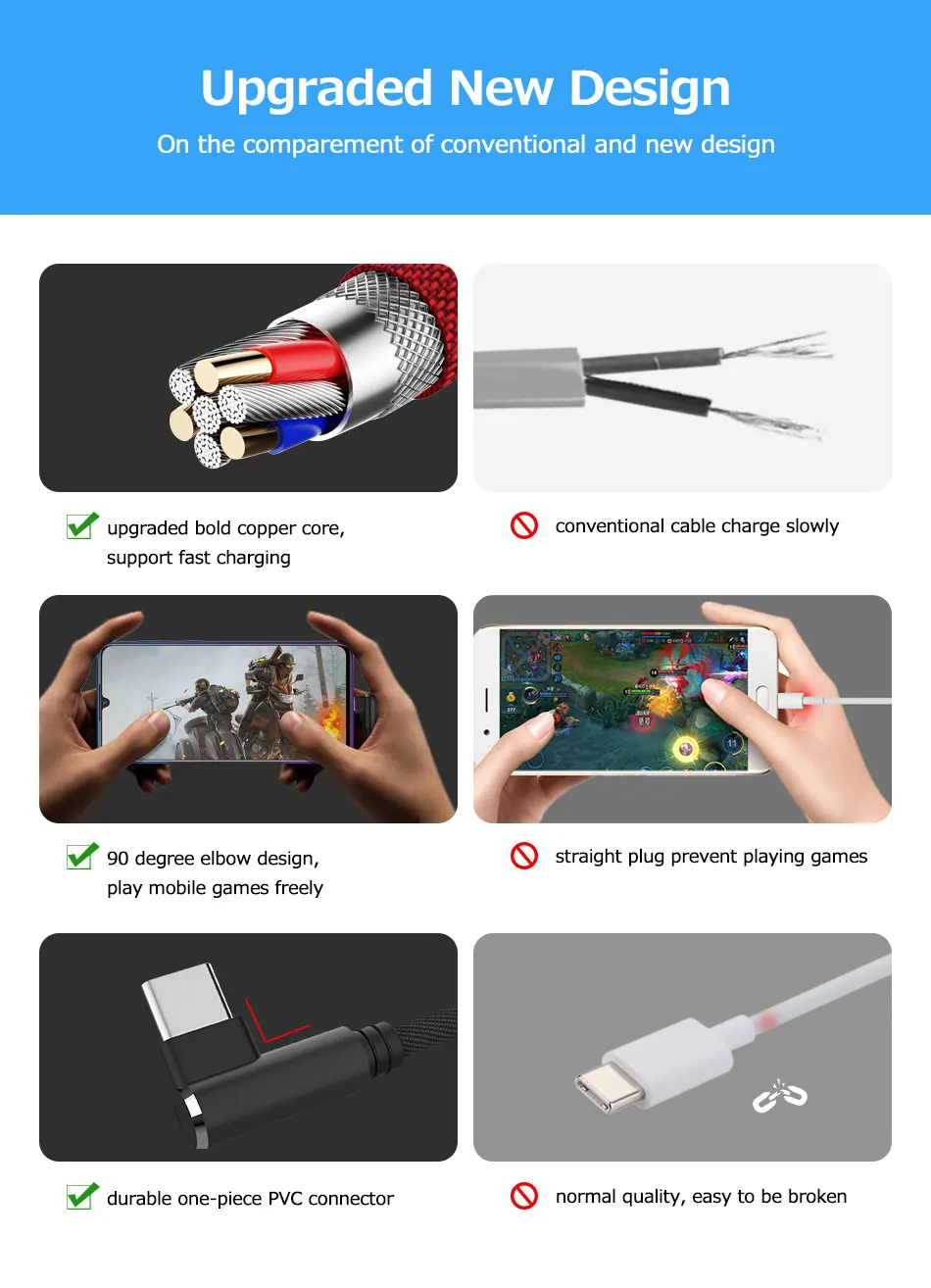 Upgraded New Design

On the comparement of conventional and new design

upgraded bold copper core, support fast charging

conventional cable charge slowly

90 degree elbow design, play mobile games freely

straight plug prevent playing games

durable one-piece PVC connector

normal quality, easy to be broken