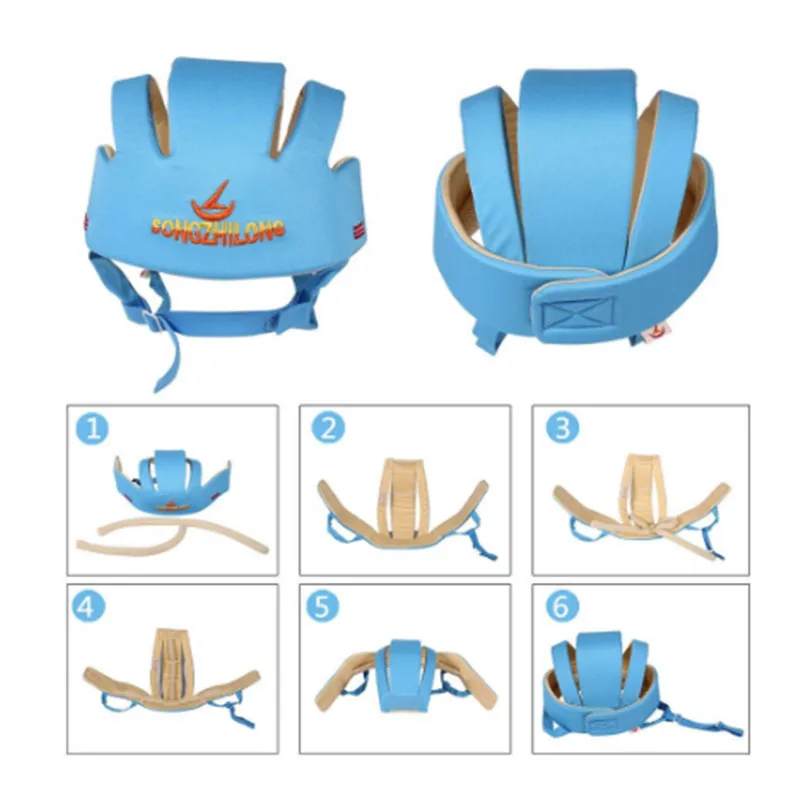 SONGZHILONG

1

2

3

4

5

6