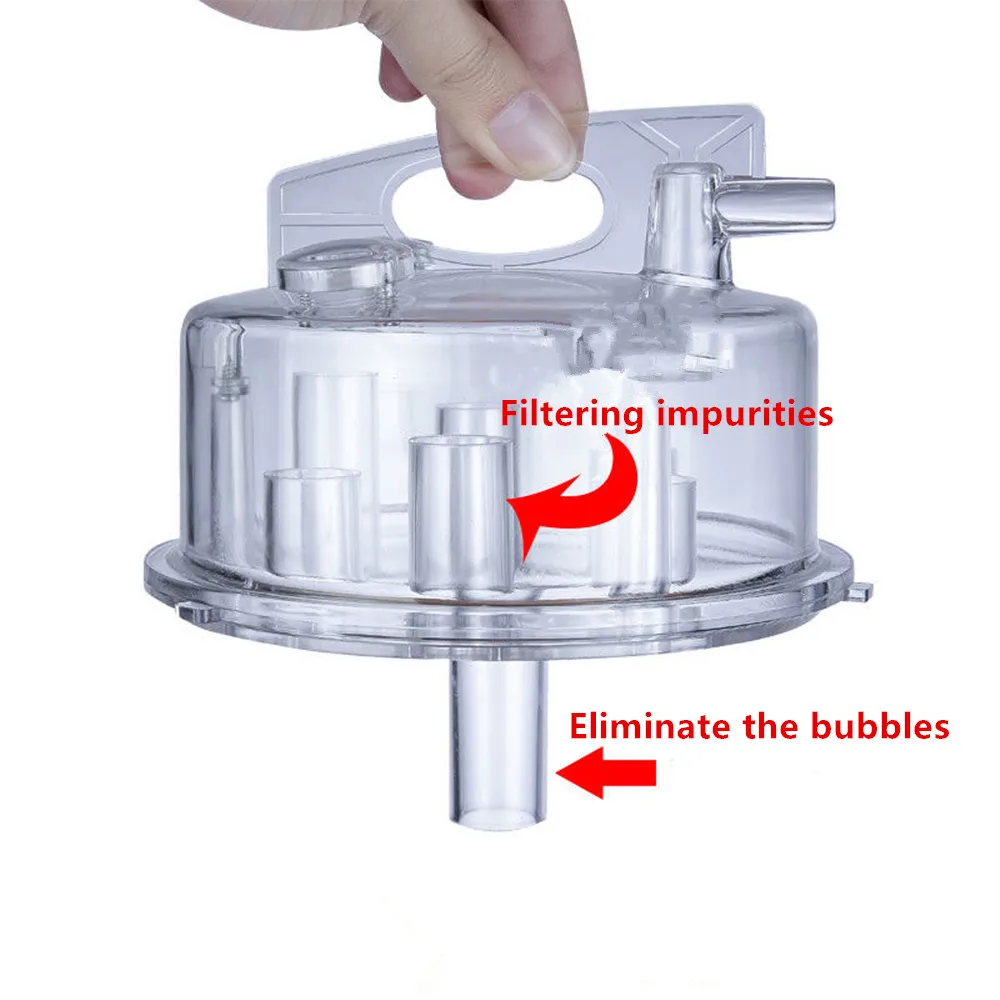 Filtering impurities

Eliminate the bubbles