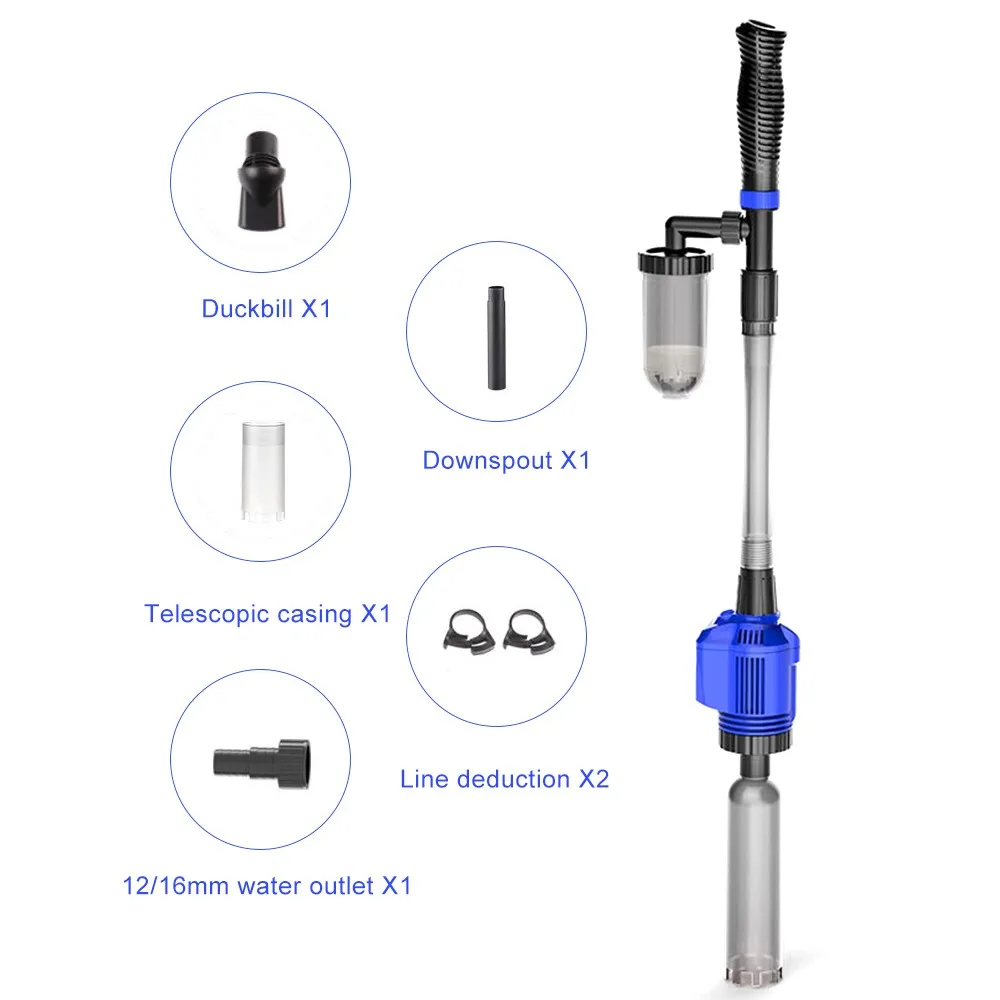 Duckbill X1

Downspout X1

Telescopic casing X1

Line deduction X2

12/16mm water outlet X1