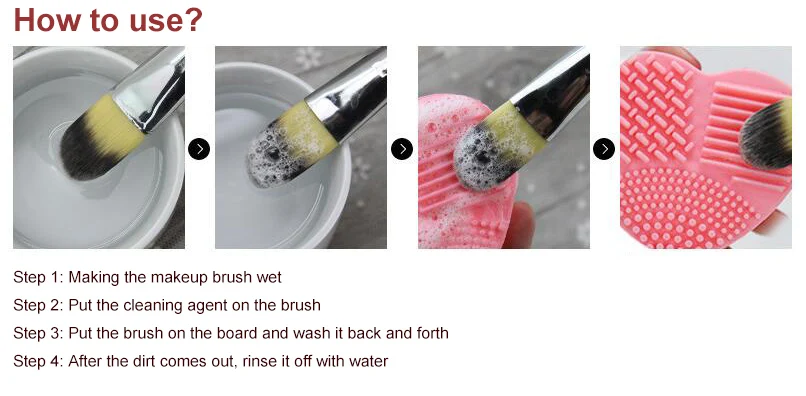 How to use?

Step 1: Making the makeup brush wet

Step 2: Put the cleaning agent on the brush

Step 3: Put the brush on the board and wash it back and forth

Step 4: After the dirt comes out, rinse it off with water