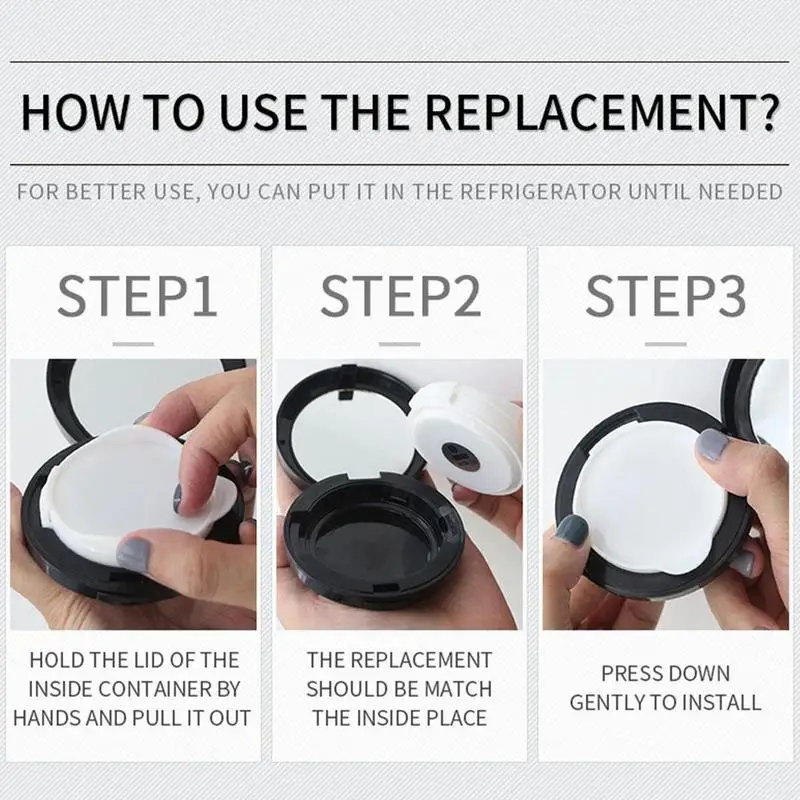 HOW TO USE THE REPLACEMENT?

FOR BETTER USE, YOU CAN PUT IT IN THE REFRIGERATOR UNTIL NEEDED

STEP1

HOLD THE LID OF THE INSIDE CONTAINER BY HANDS AND PULL IT OUT

STEP2

THE REPLACEMENT SHOULD BE MATCH THE INSIDE PLACE

STEP3

PRESS DOWN GENTLY TO INSTALL