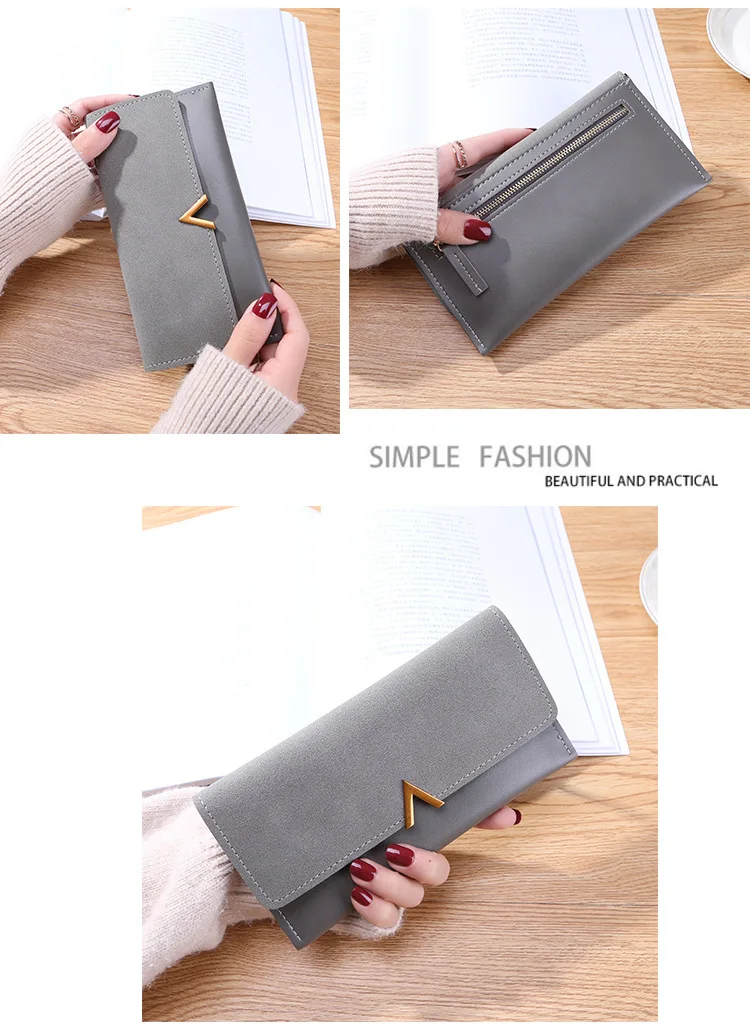 SIMPLE FASHION
BEAUTIFUL AND PRACTICAL