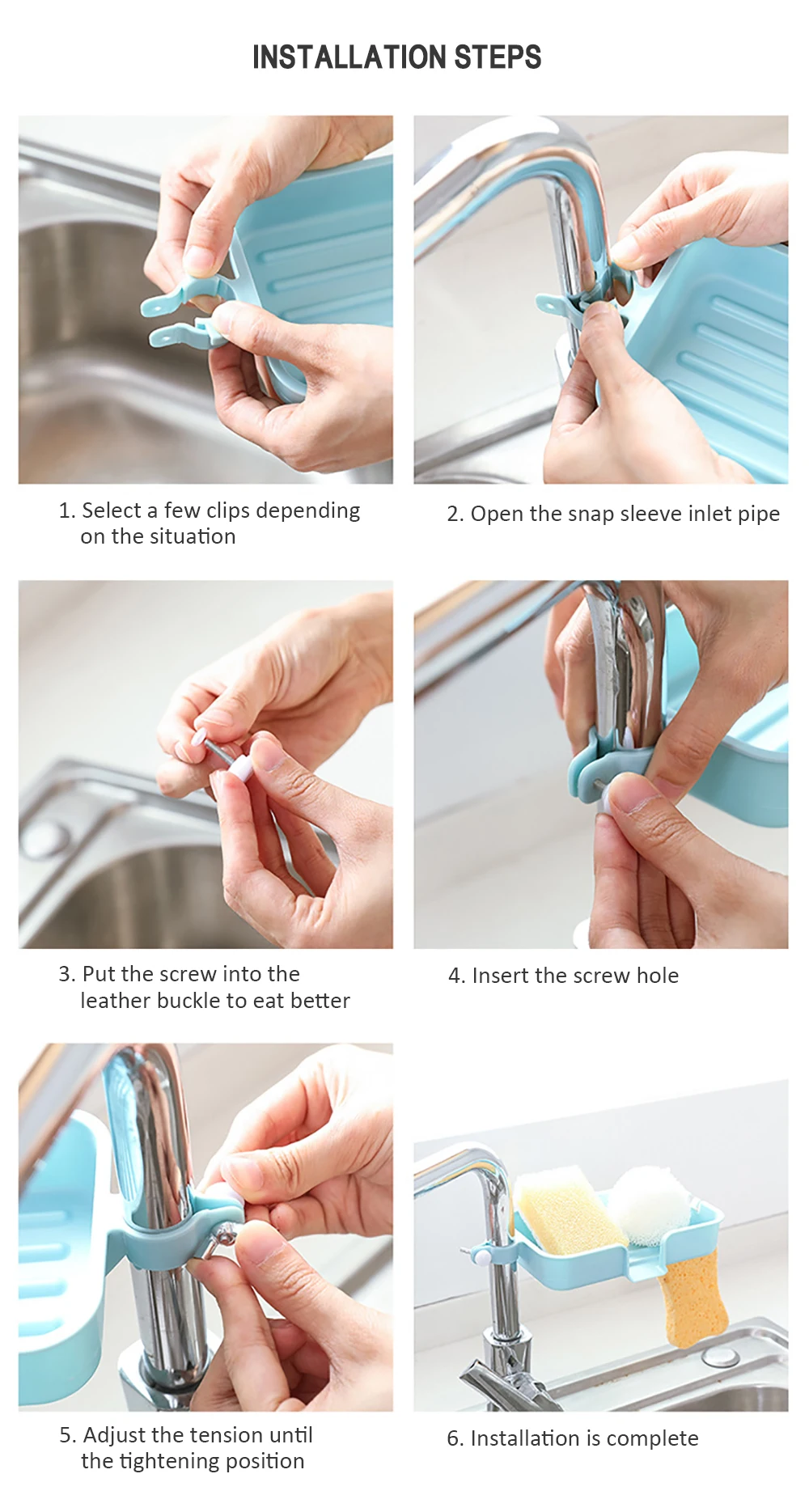 INSTALLATION STEPS

1. Select a few clips depending on the situation

2. Open the snap sleeve inlet pipe

3. Put the screw into the leather buckle to eat better

4. Insert the screw hole

5. Adjust the tension until the tightening position

6. Installation is complete