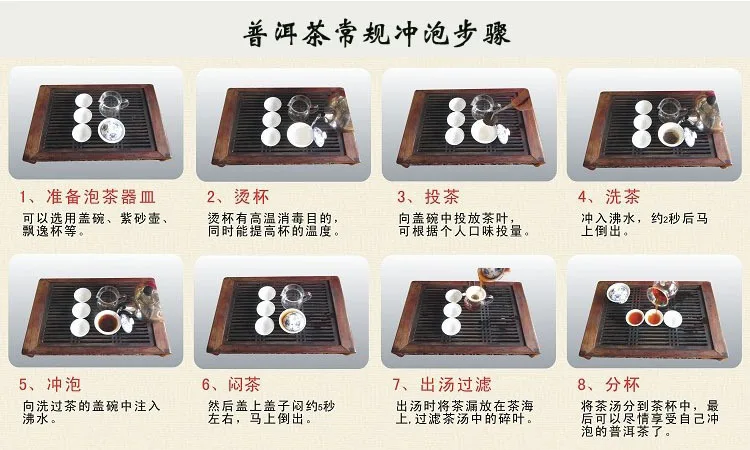 普洱茶常规冲泡步骤

1、准备泡茶器皿
可以选用盖碗、紫砂壶、飘逸杯等。

2、烫杯
烫杯有高温消毒目的，同时能提高杯的温度。

3、投茶
向盖碗中投放茶叶，可根据个人口味投量。

4、洗茶
冲入沸水，约2秒后马上倒出。

5、冲泡
向洗过茶的盖碗中注入沸水。

6、闷茶
然后盖上盖子闷约5秒左右，马上倒出。

7、出汤过滤
出汤时将茶漏放在茶海上，过滤茶汤中的碎叶。

8、分杯
将茶汤分到茶杯中，最后可以尽情享受自己冲泡的普洱茶了。