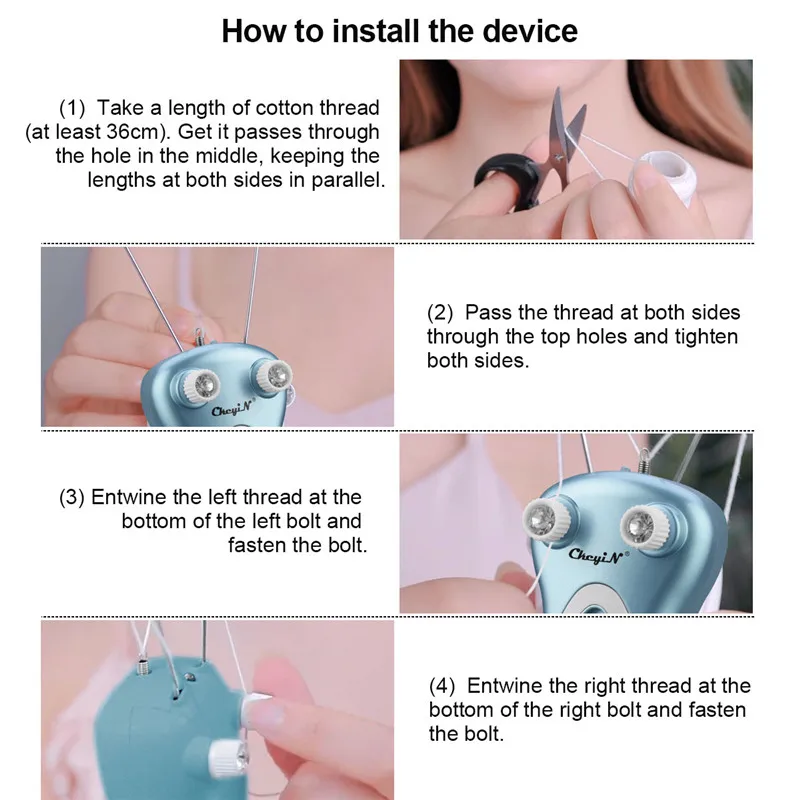 How to install the device

(1) Take a length of cotton thread (at least 36cm). Get it passes through the hole in the middle, keeping the lengths at both sides in parallel.

CkeyiN®

(2) Pass the thread at both sides through the top holes and tighten both sides.

(3) Entwine the left thread at the bottom of the left bolt and fasten the bolt.

CkeyiN®

(4) Entwine the right thread at the bottom of the right bolt and fasten the bolt.